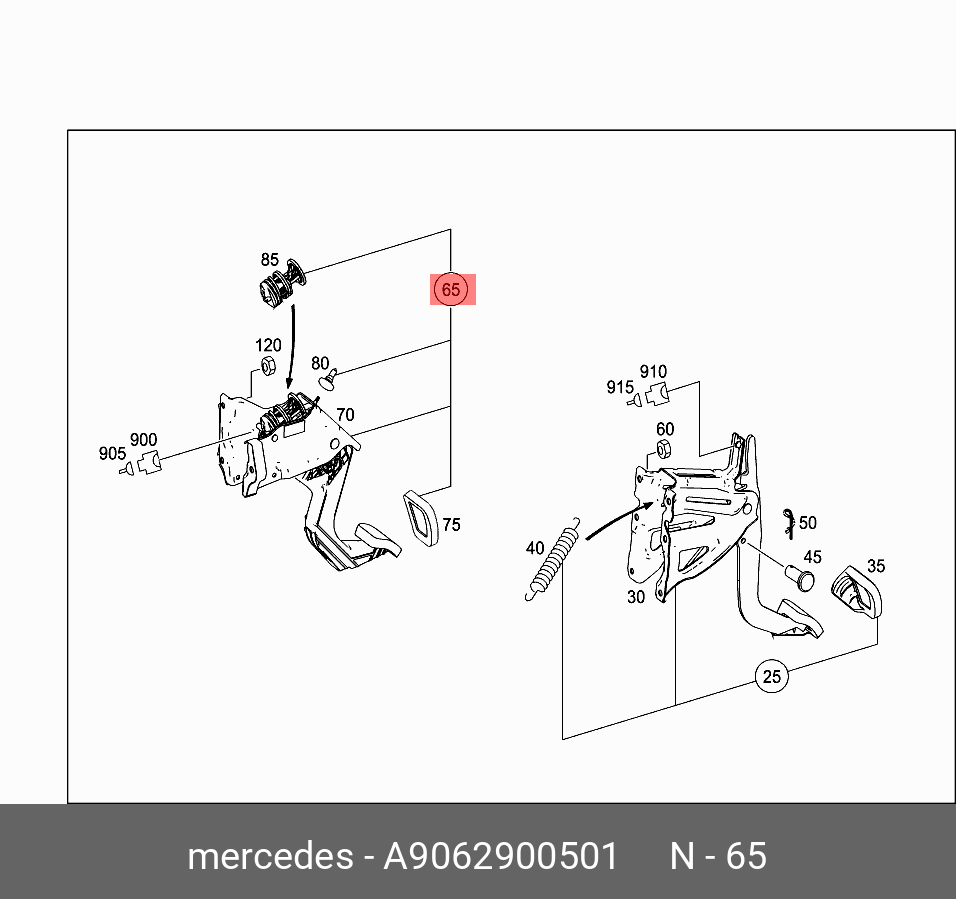 85
65
120
80
70
905
900
75
915
910
60
50
40
45
35
30
25

mercedes - A9062900501 N - 65