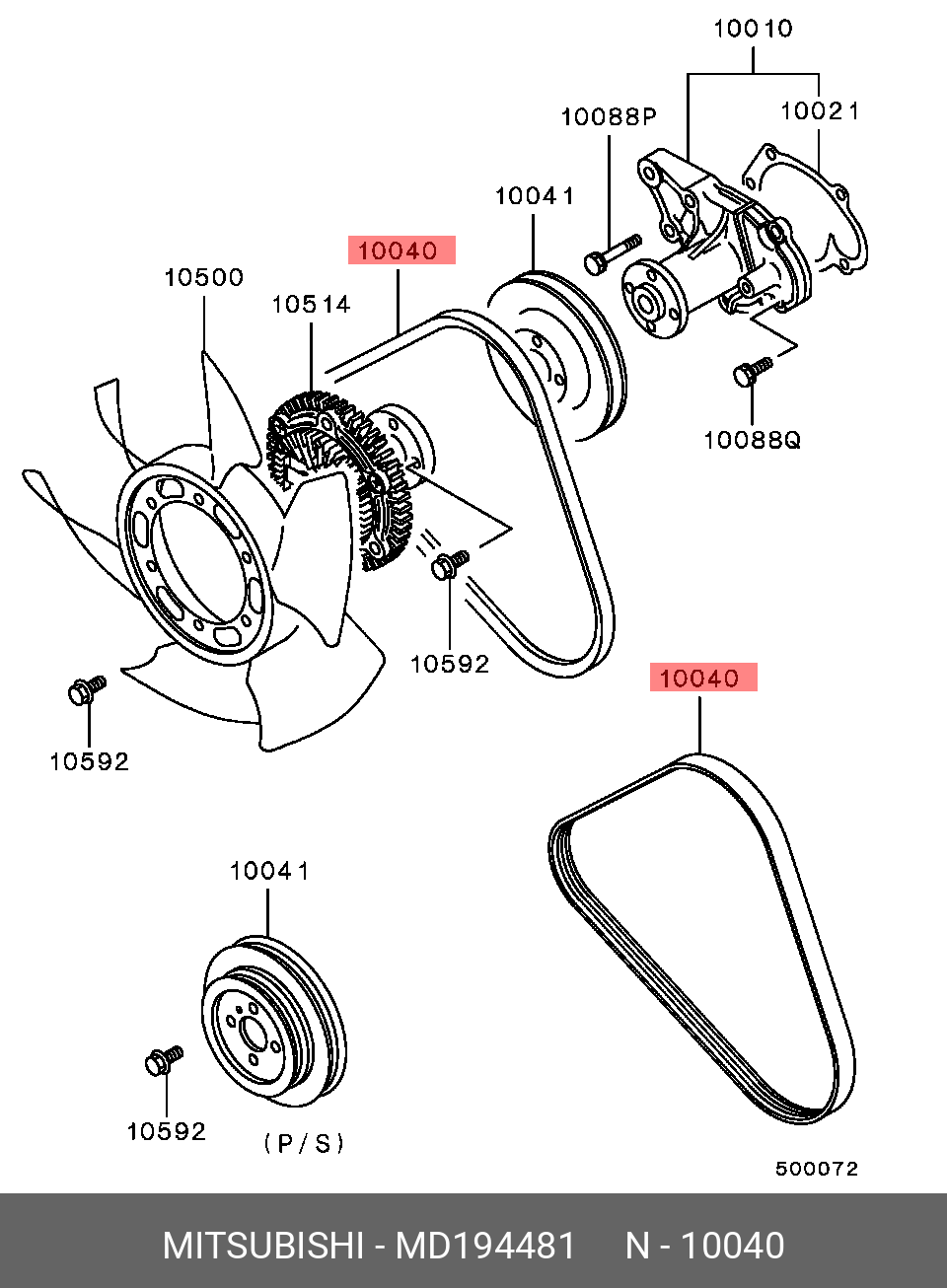 10010
10088P
10021
10041
10040
10500
10514
10088Q
10592
10592
10040
10041
10592
(P/S)
500072

MITSUBISHI - MD194481 N - 10040