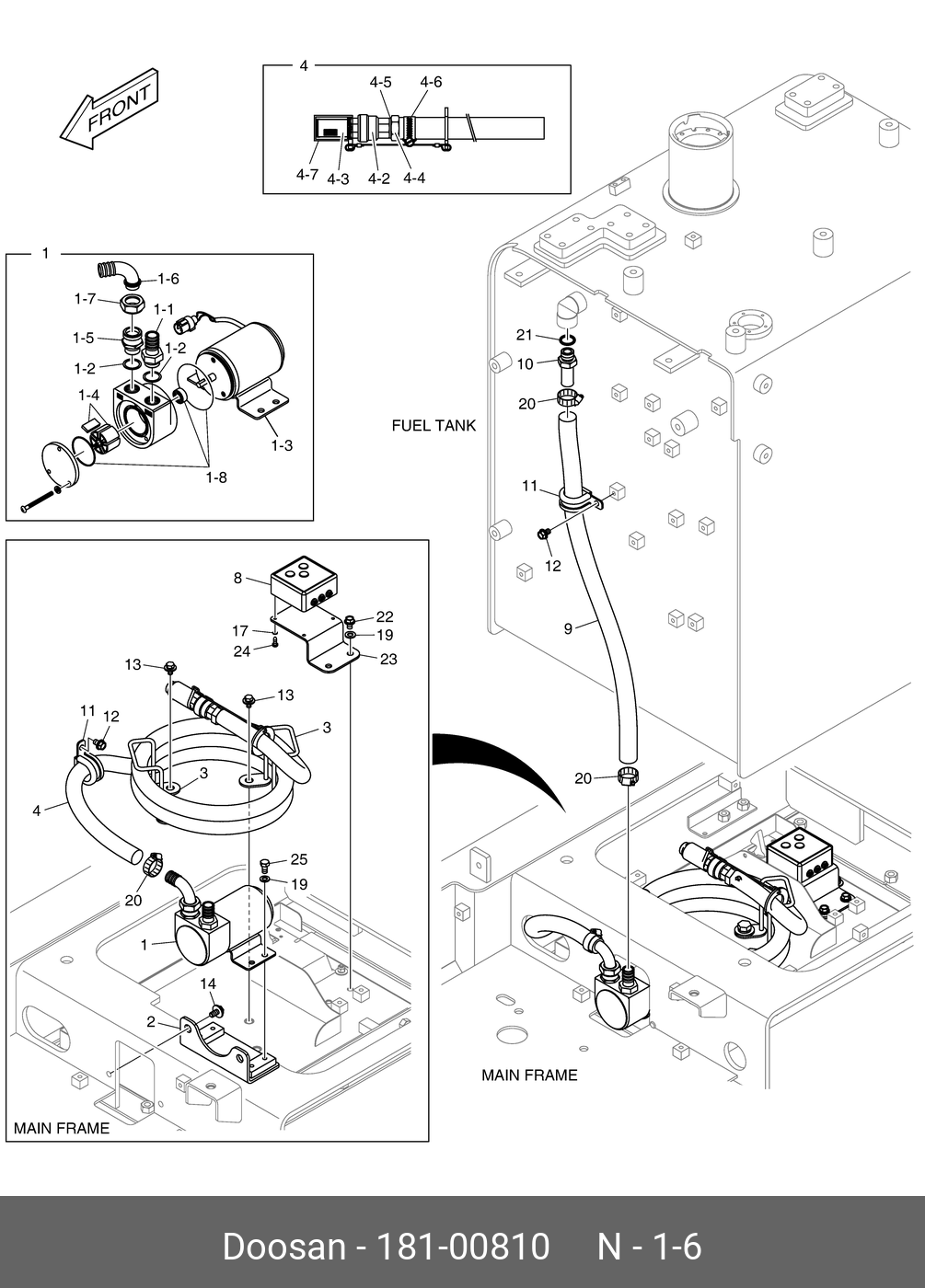 FRONT

4
4-5
4-6
4-7
4-3
4-2
4-4

1
1-6
1-7
1-1
1-5
1-2
1-2
1-4
1-3
1-8

FUEL TANK
21
10
20
11
12
9
20

8
22
17
19
24
23
13
13
11
12
3
3
4
25
19
20
1
14
2
MAIN FRAME

MAIN FRAME

Doosan - 181-00810 N - 1-6