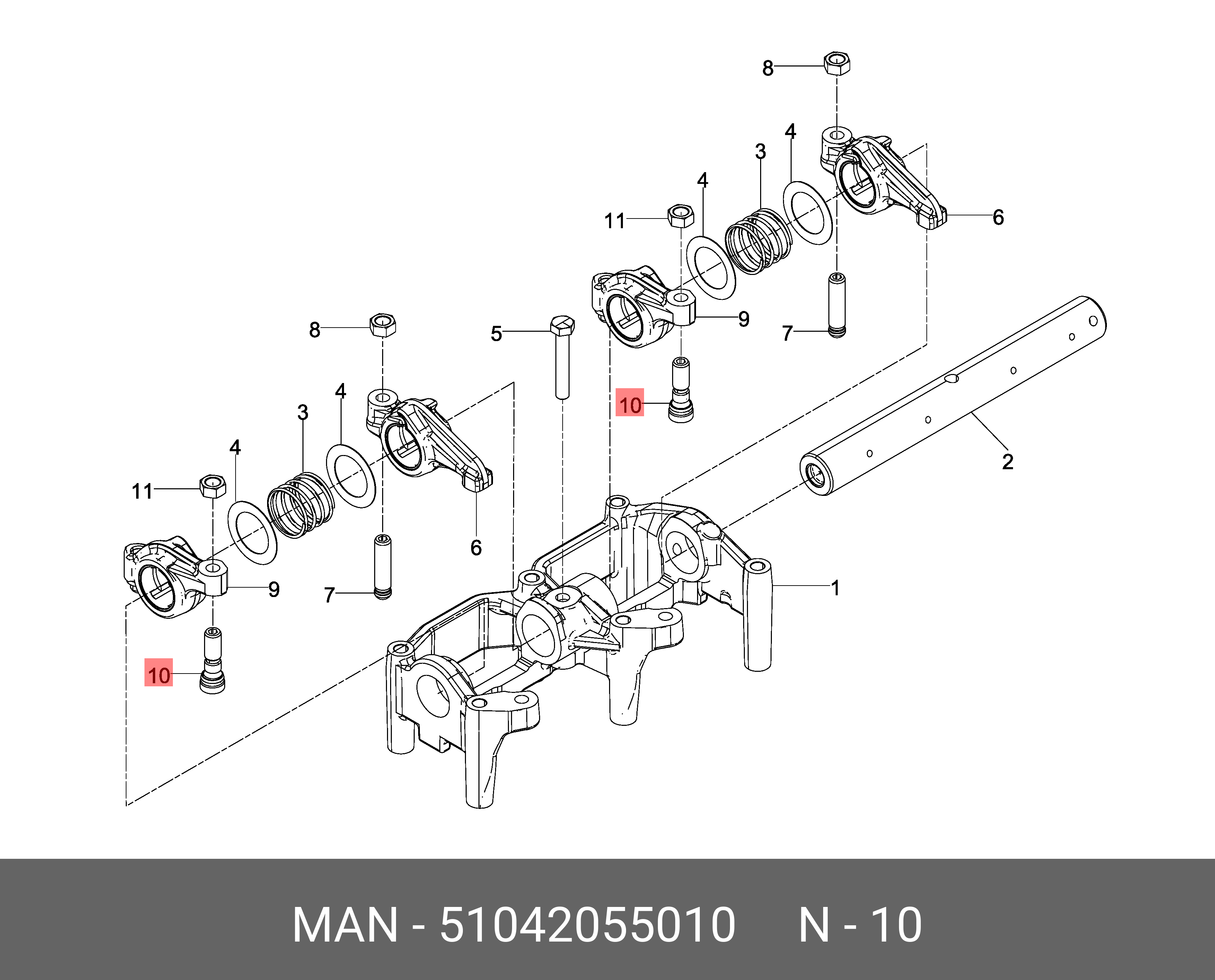 8
4
3
4
11
6
9
7
8
5
10
4
3
4
2
11
6
9
7
1
10

MAN - 51042055010 N - 10