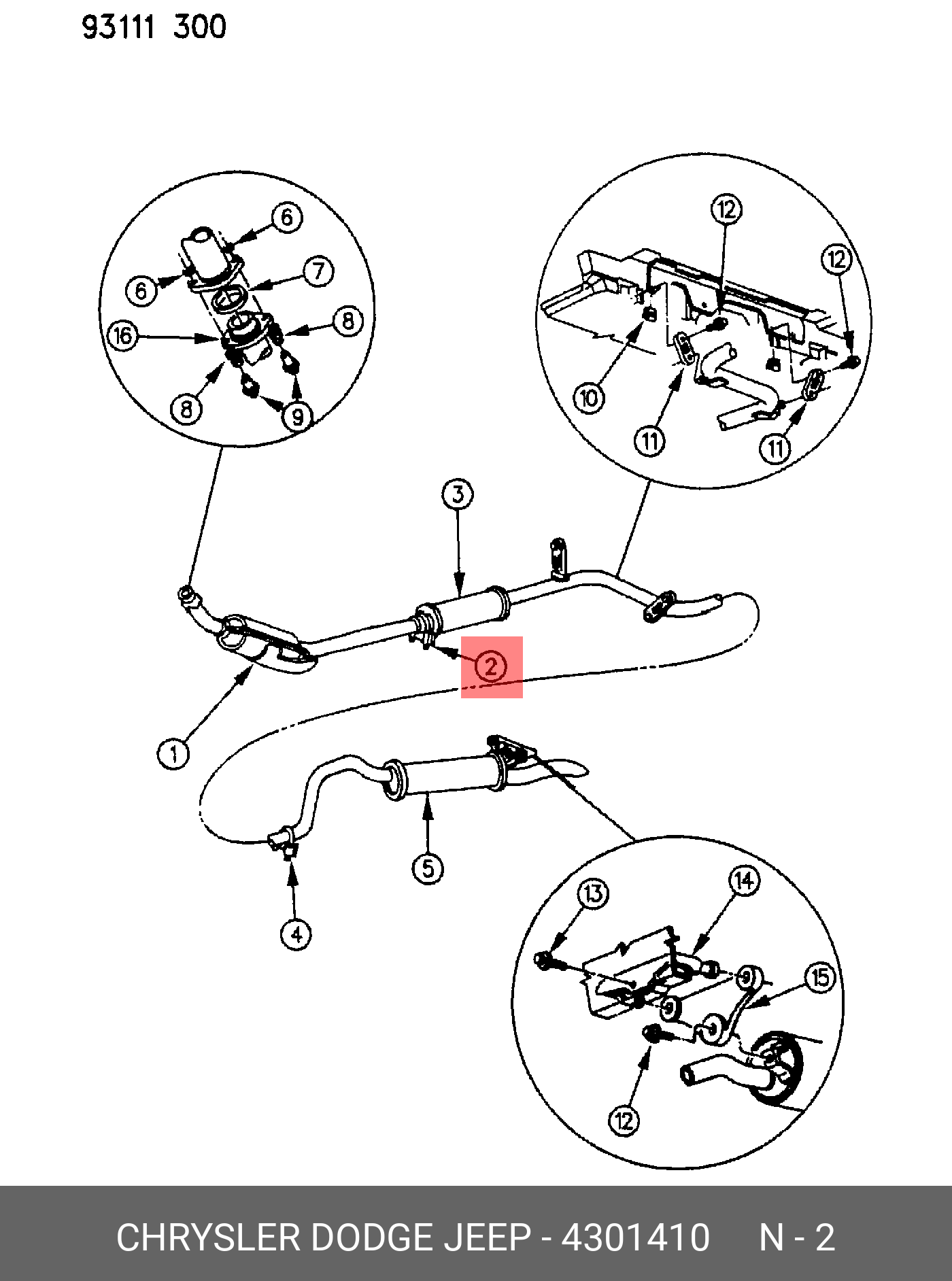 93111 300

6
6
7
8
16
8
9
12
12
10
11
11
3
2
1
5
4
13
14
15
12

CHRYSLER DODGE JEEP - 4301410 N - 2