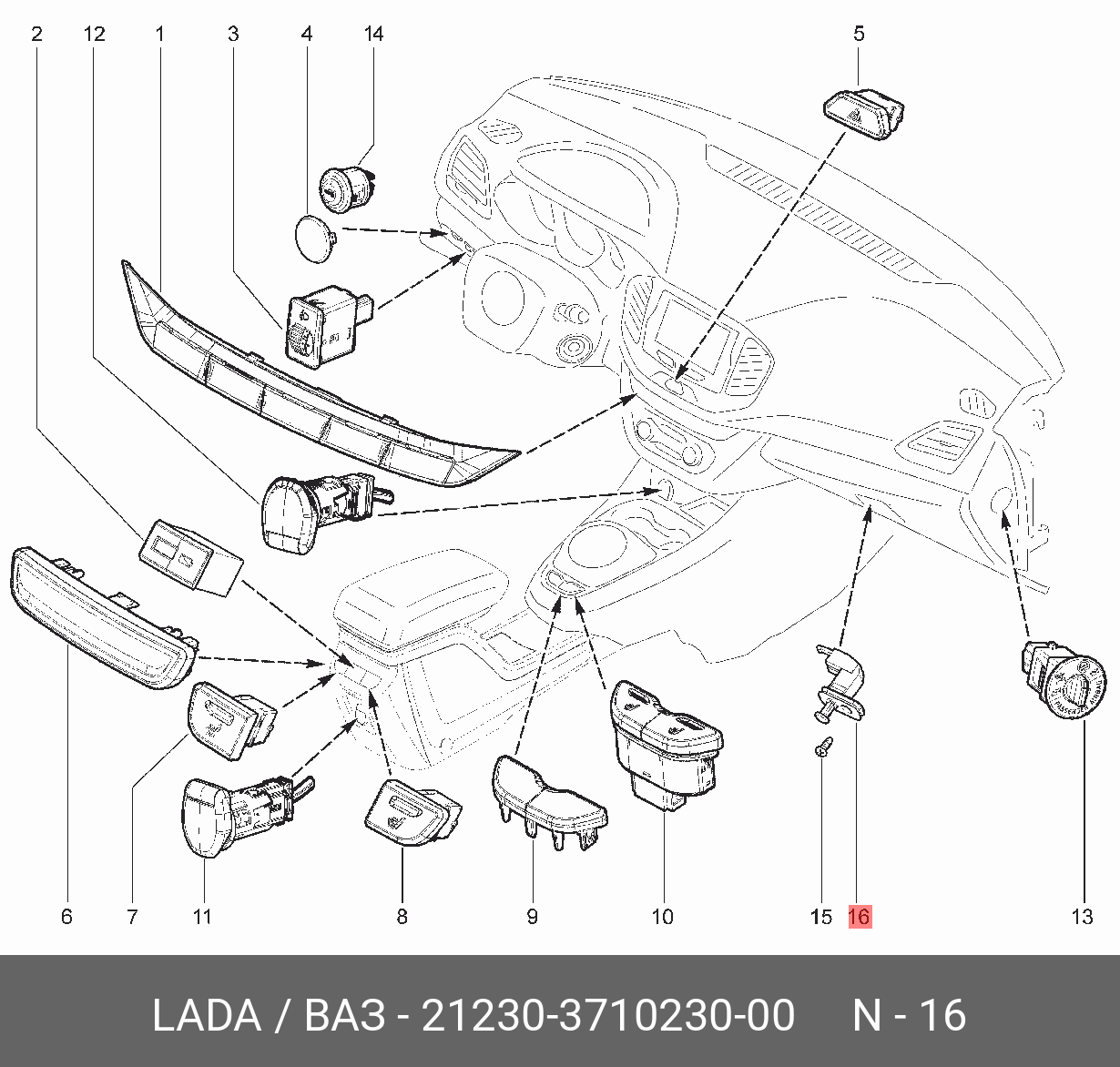 2 12 1 3 4 14 5

6 7 11 8 9 10 15 16 13

LADA / ВАЗ - 21230-3710230-00 N - 16