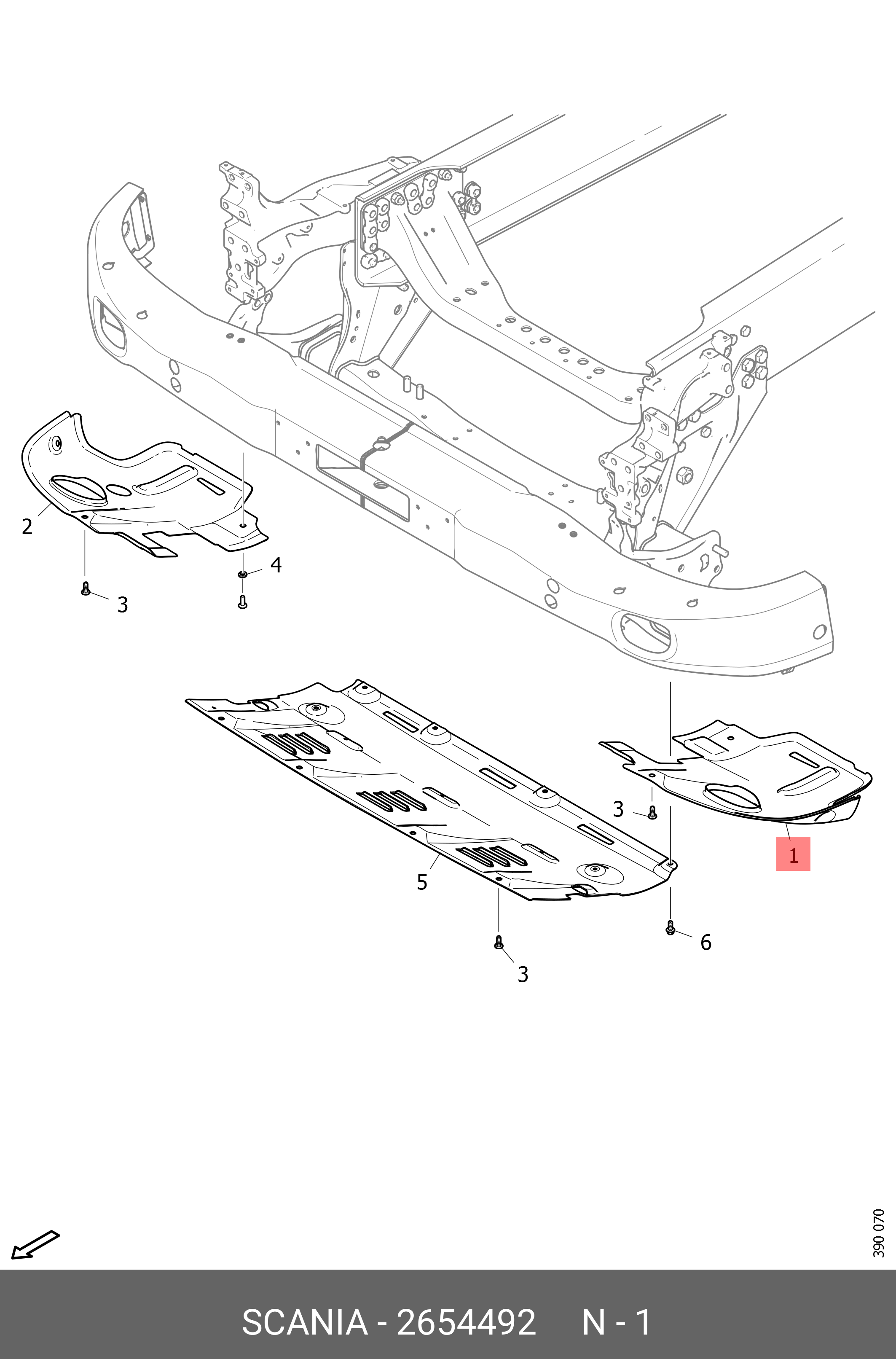 2

4

3

3

1

5

6

3

390 070

SCANIA - 2654492 N - 1