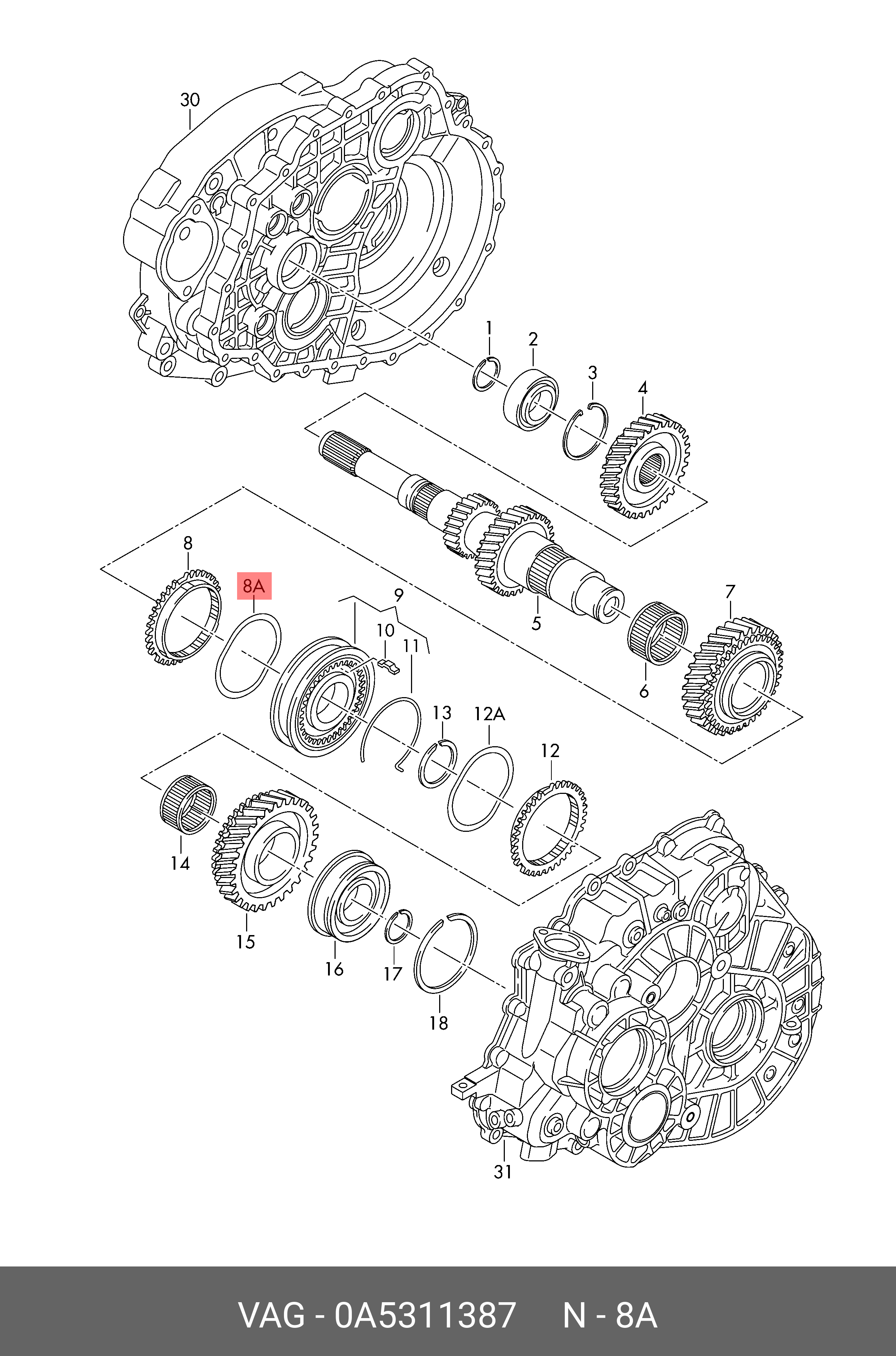 30

1

2

3

4

8

8A

9

10

11

5

7

6

13

12A

12

14

15

16

17

18

31

VAG - 0A5311387 N - 8A