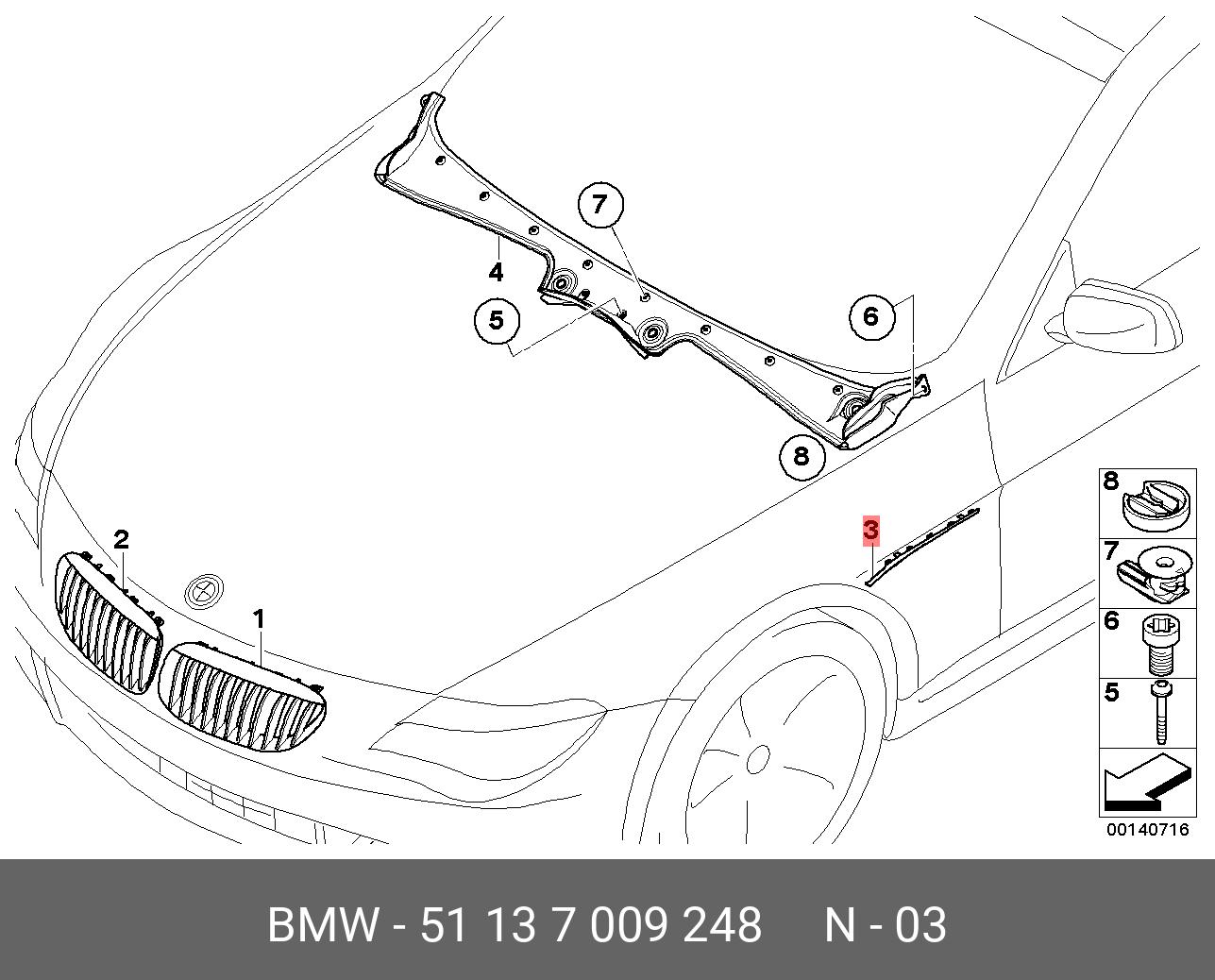 7
4
5
6
8
2
1
3
8
7
6
5
00140716

BMW - 51 13 7 009 248 N - 03