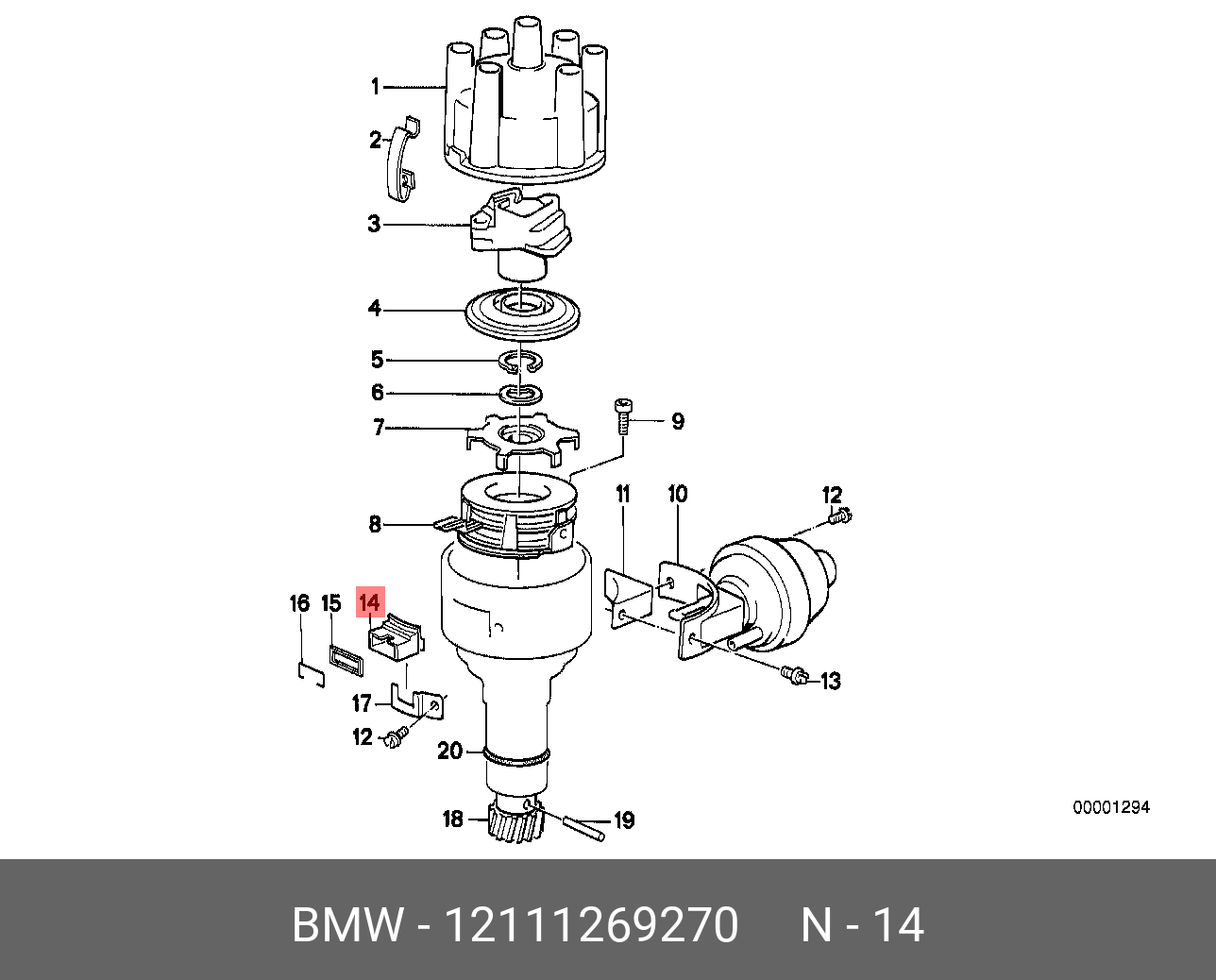 1
2
3
4
5
6
7
9
8
11
10
12
16
15
14
17
12
13
20
18
19
00001294

BMW - 12111269270     N - 14