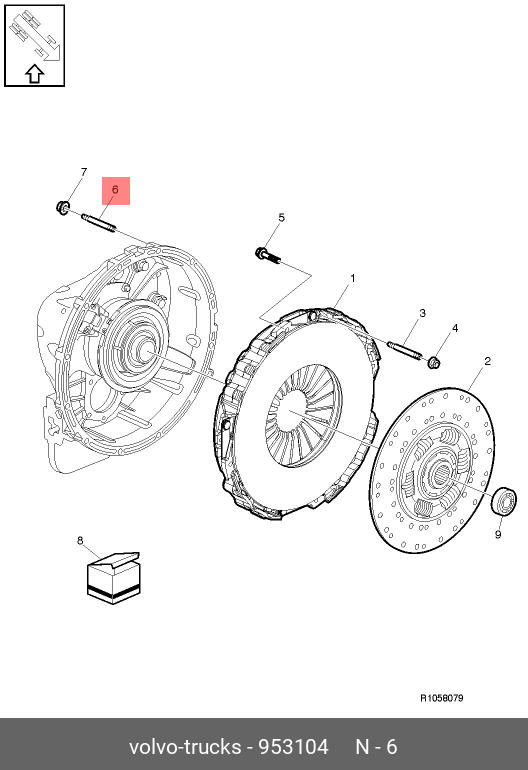 7
6
5
1
3
4
2
9
8
R1058079
volvo-trucks - 953104 N - 6