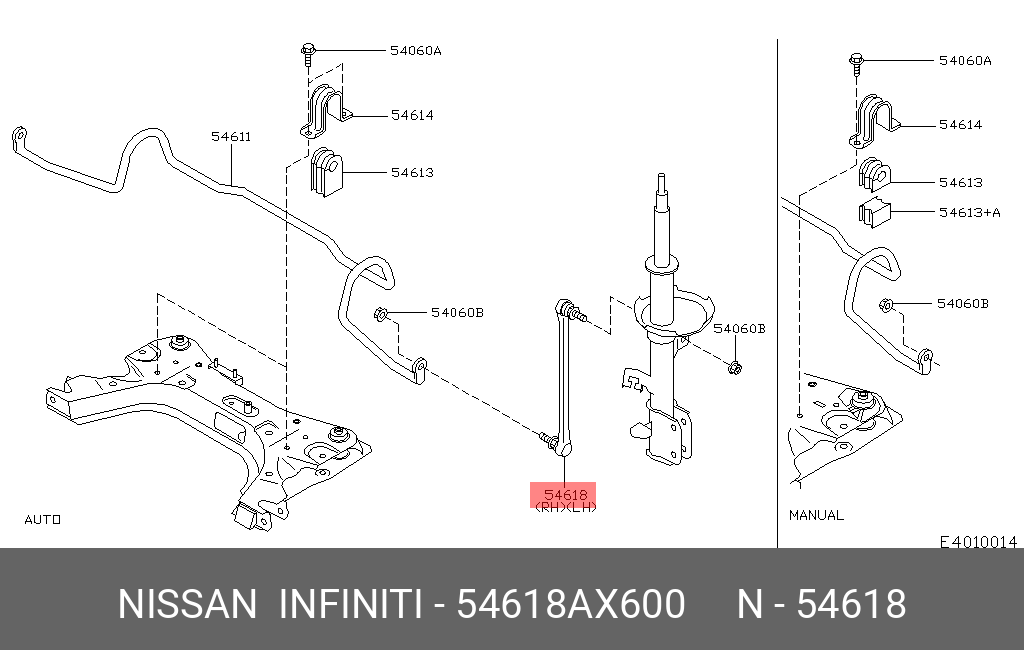 54060A
54614
54611
54613
54060B
54060B
54618
(RH)(LH)
AUTO
54060A
54614
54613
54613+A
54060B
MANUAL
E4010014

NISSAN INFINITI - 54618AX600 N - 54618