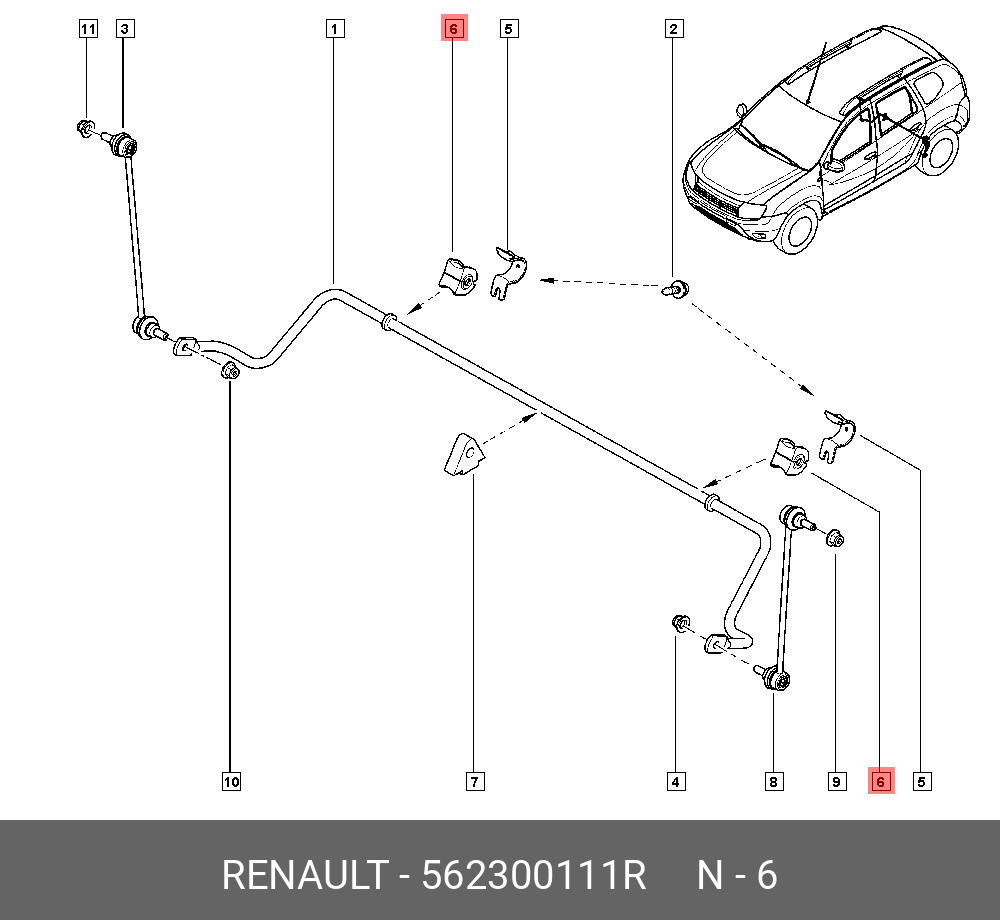 11
3
1
6
5
2
10
7
4
8
9
6
5

RENAULT - 562300111R N - 6