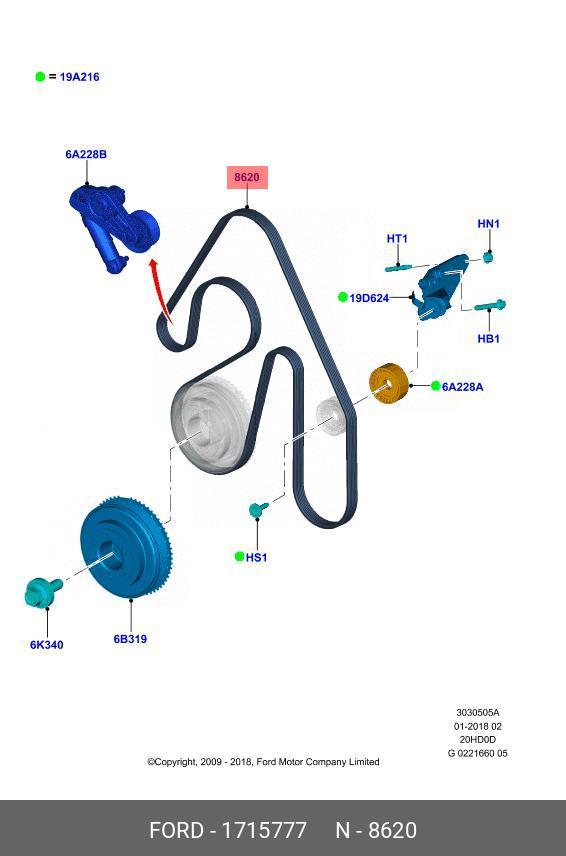 = 19A216

6A228B

8620

HT1

HN1

19D624

HB1

6A228A

HS1

6K340

6B319

3030505A
01-2018 02
20HD0D
G 0221660 05

©Copyright, 2009 - 2018, Ford Motor Company Limited

FORD - 1715777 N - 8620