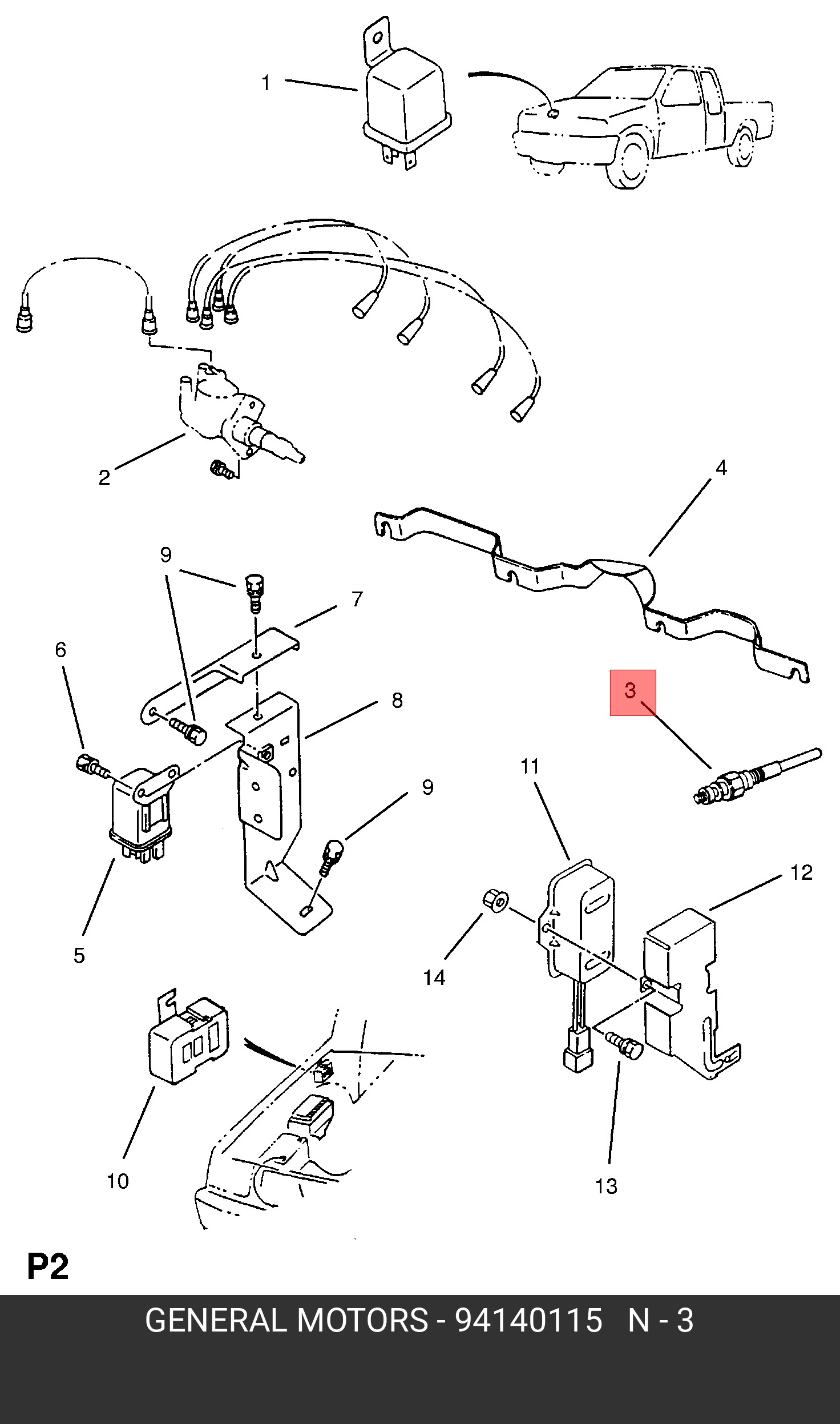 1

2

4

9

7

6

8

3

11

9

12

5

14

10

13

P2

GENERAL MOTORS - 94140115 N - 3