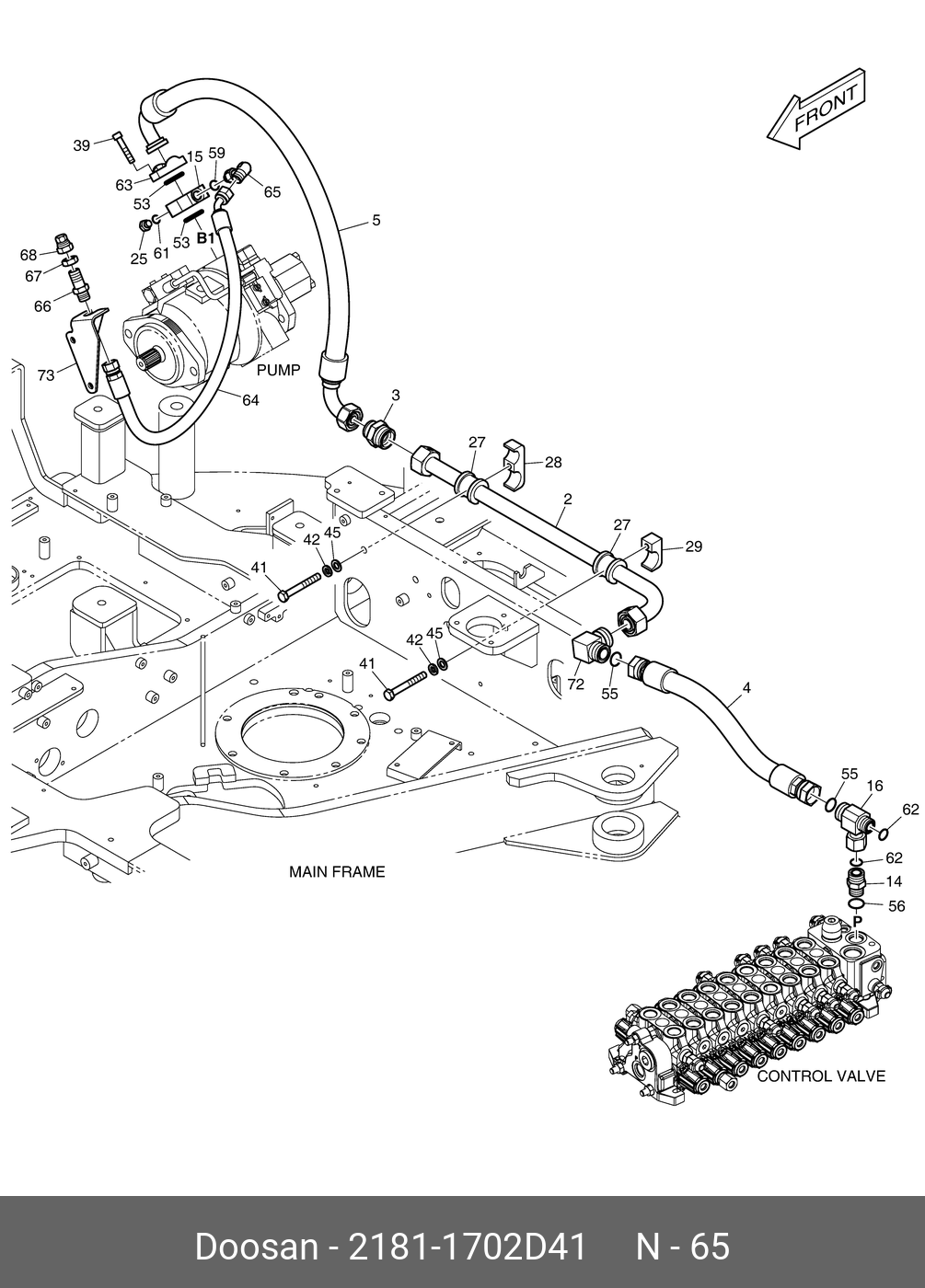 FRONT

39
63
15
59
65
53
25
61
53
B1
5
68
67
66
73
PUMP
64
3
27
28
2
27
29
42
45
41
42
45
41
72
55
4
55
16
62
62
14
56
P
MAIN FRAME
CONTROL VALVE

Doosan - 2181-1702D41 N - 65