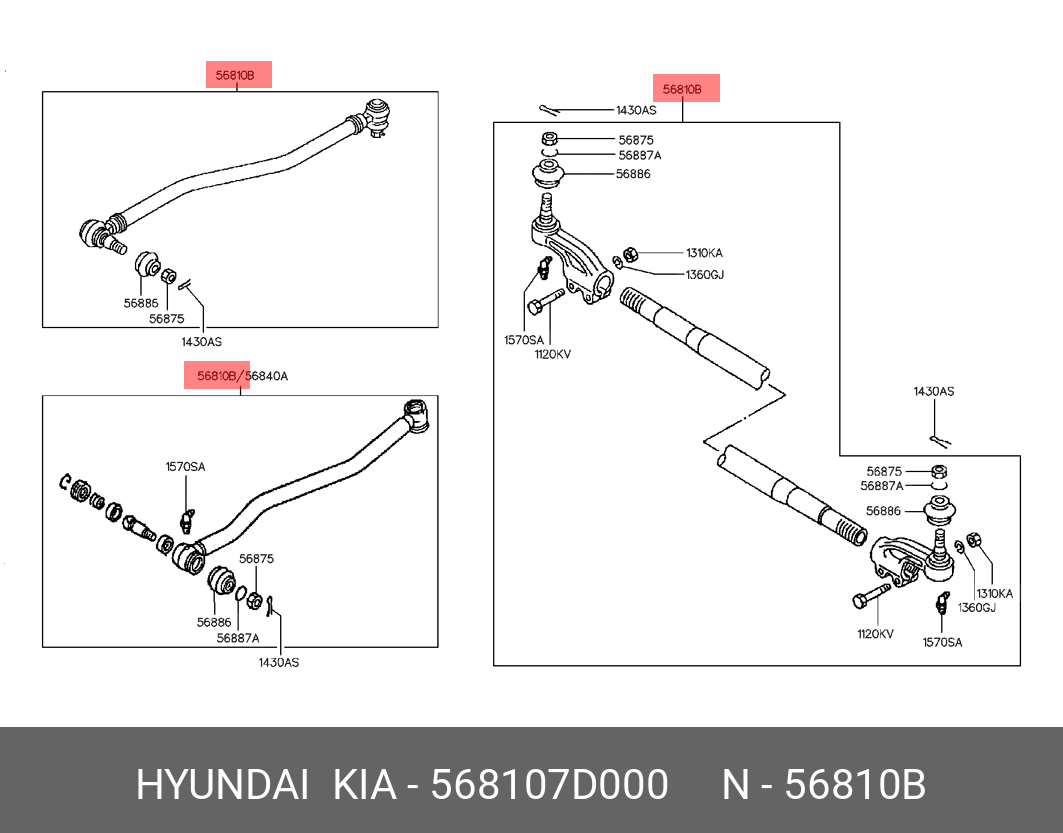 56810B

56886
56875
1430AS

56810B/56840A

1570SA
56875
56886
56887A
1430AS

56810B

1430AS
56875
56887A
56886
1310KA
1360GJ
1570SA
1120KV

1430AS
56875
56887A
56886
1310KA
1360GJ
1120KV
1570SA

HYUNDAI KIA - 568107D000 N - 56810B