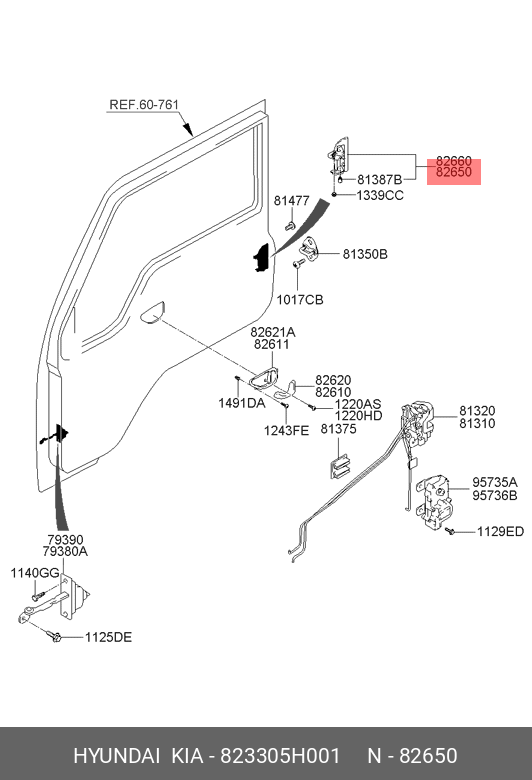 REF.60-761

82660
82650
81387B
1339CC
81477
81350B
1017CB
82621A
82611
82620
82610
1491DA
1220AS
1220HD
1243FE
81375
81320
81310
95735A
95736B
1129ED
79390
79380A
1140GG
1125DE

HYUNDAI KIA - 823305H001 N - 82650