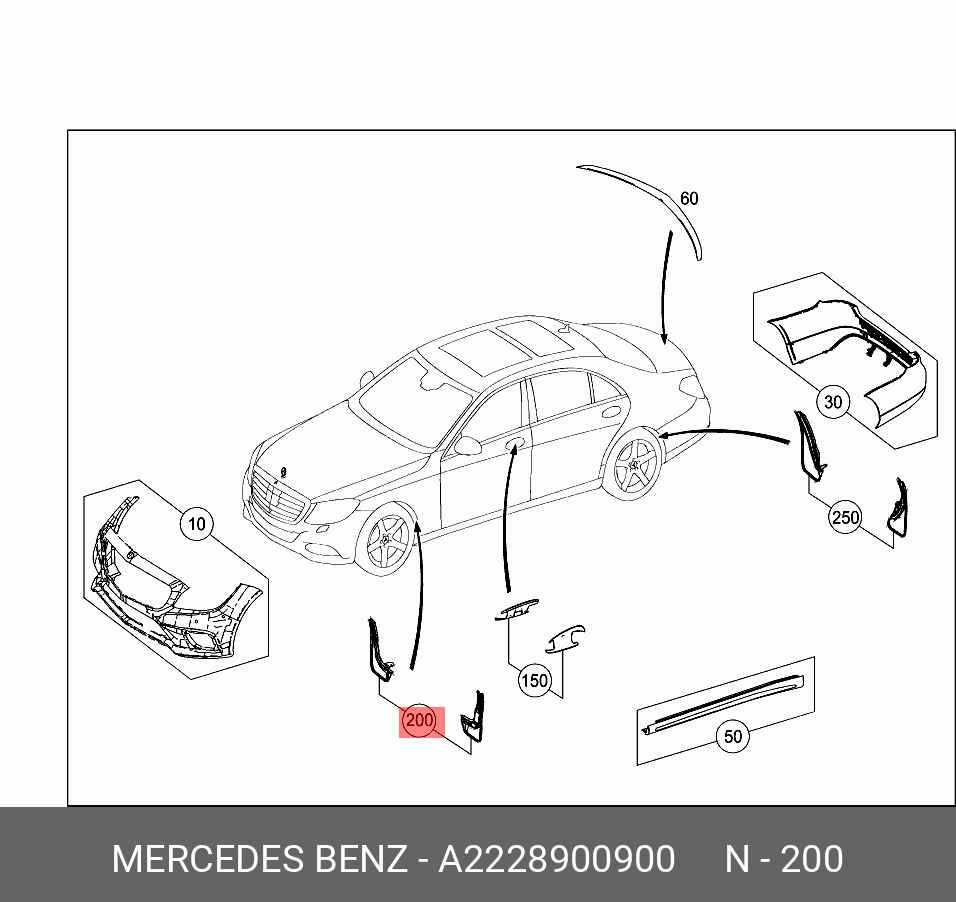 60

30

10

250

150

200

50

MERCEDES BENZ - A2228900900 N - 200