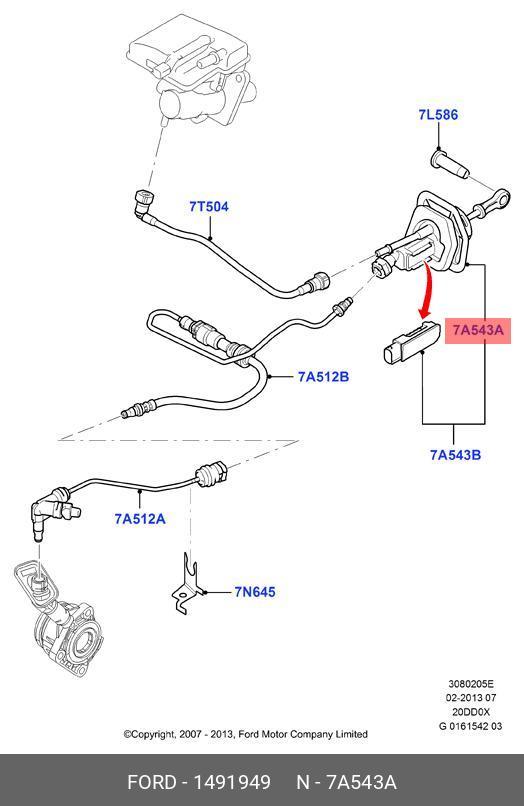 7L586

7T504

7A543A

7A512B

7A543B

7A512A

7N645

3080205E
02-2013 07
20DD0X
G 0161542 03

©Copyright, 2007 - 2013, Ford Motor Company Limited

FORD - 1491949 N - 7A543A