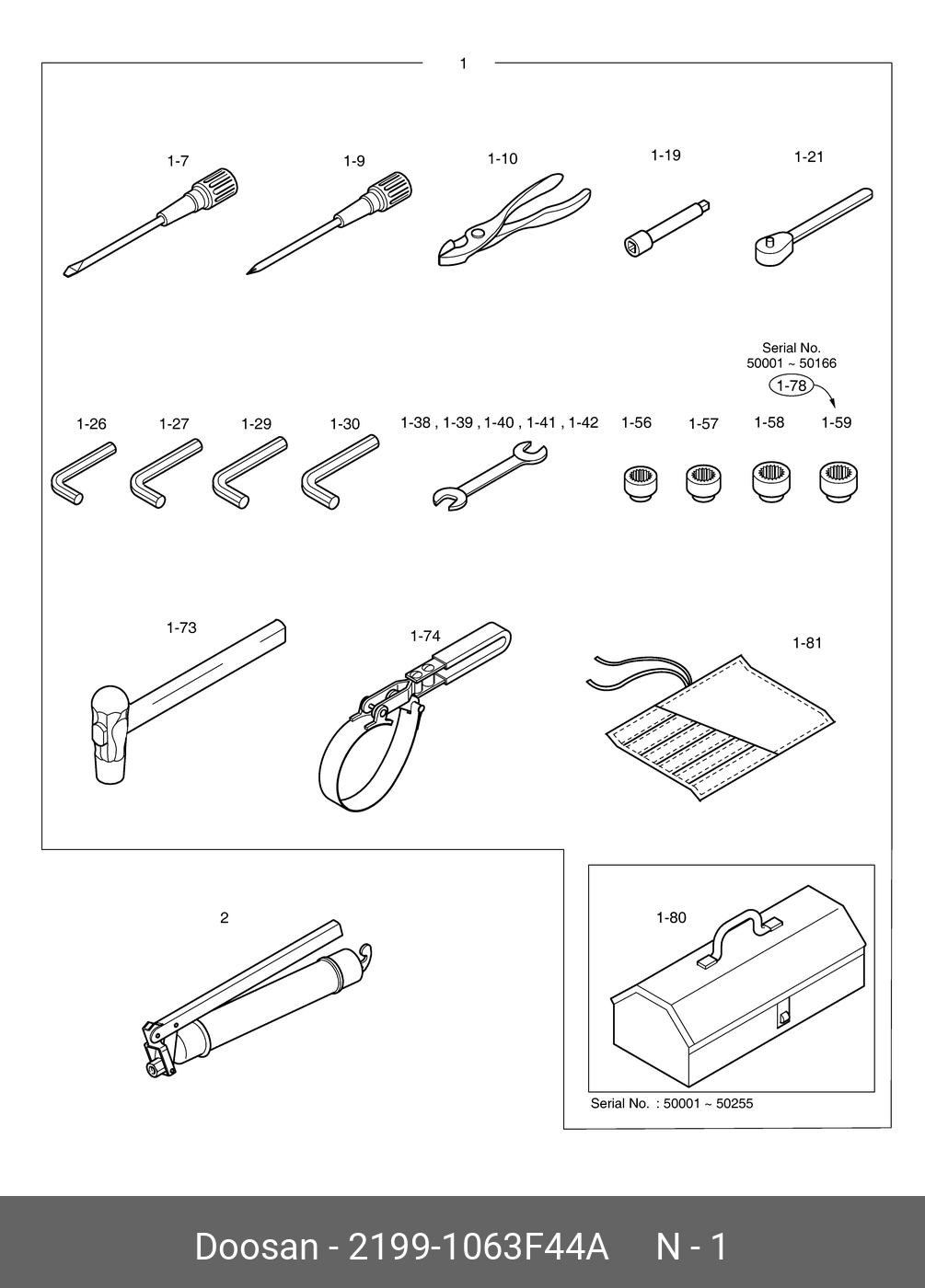 1

1-7

1-9

1-10

1-19

1-21

Serial No.
50001 ~ 50166

1-78

1-26

1-27

1-29

1-30

1-38 , 1-39 , 1-40 , 1-41 , 1-42

1-56

1-57

1-58

1-59

1-73

1-74

1-81

2

1-80

Serial No. : 50001 ~ 50255

Doosan - 2199-1063F44A N - 1