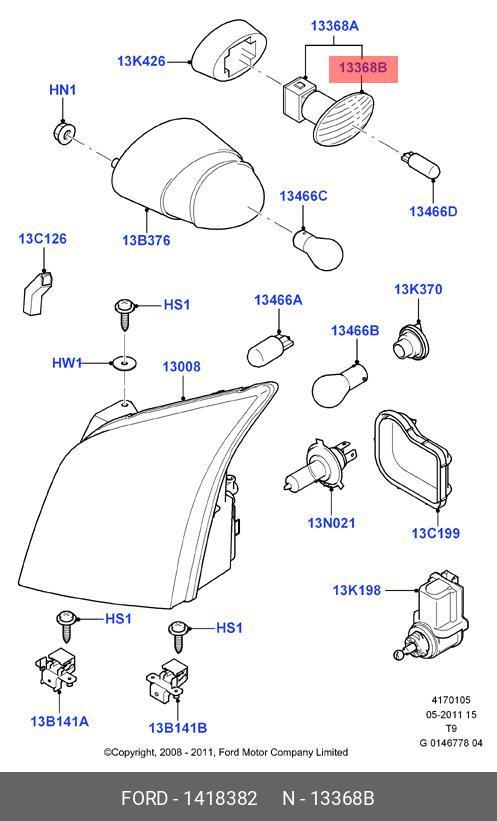 13368A
13K426
13368B
HN1
13466C
13466D
13C126
13B376
HS1
13466A
13K370
13466B
HW1
13008
13N021
13C199
13K198
HS1
HS1
13B141A
13B141B
4170105
05-2011 15
T9
G 0146778 04
©Copyright, 2008 - 2011, Ford Motor Company Limited
FORD - 1418382 N - 13368B