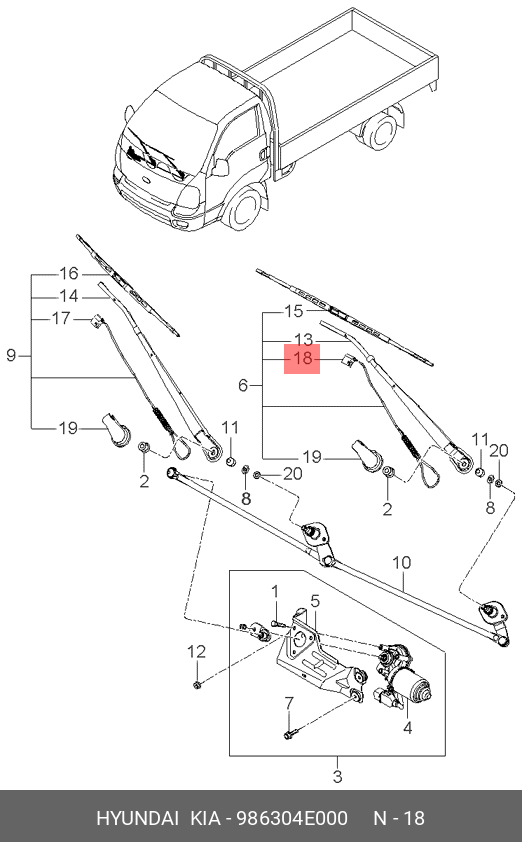 16
14
17
9
19
2
11
8
20
15
13
18
6
19
2
11
20
8
10
1
5
12
7
4
3

HYUNDAI KIA - 986304E000 N - 18