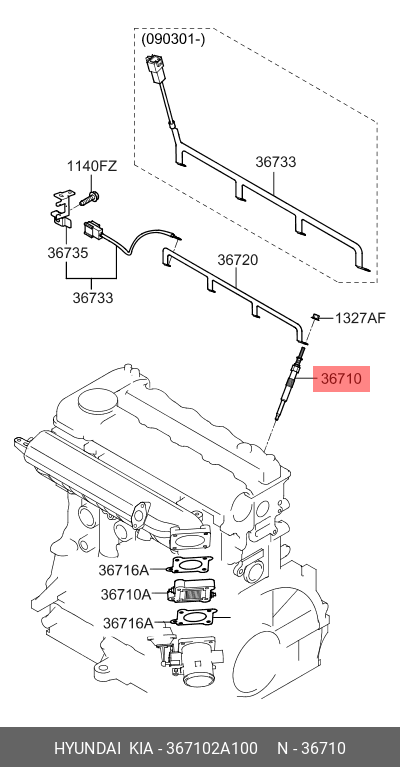 (090301-)

36733

1140FZ

36735

36733

36720

1327AF

36710

36716A

36710A

36716A

HYUNDAI KIA - 367102A100 N - 36710