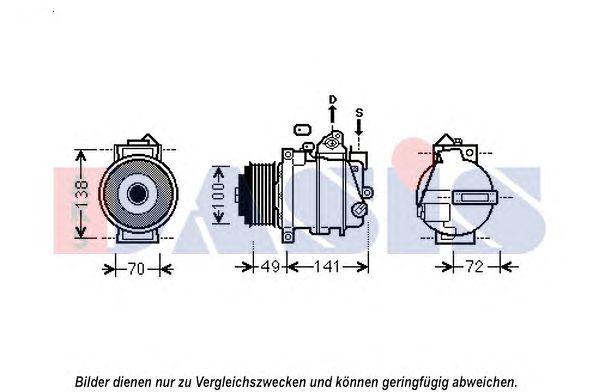 D
S
138
100
70
49
141
72
DASIS

Bilder dienen nur zu Vergleichszwecken und können geringfügig abweichen.