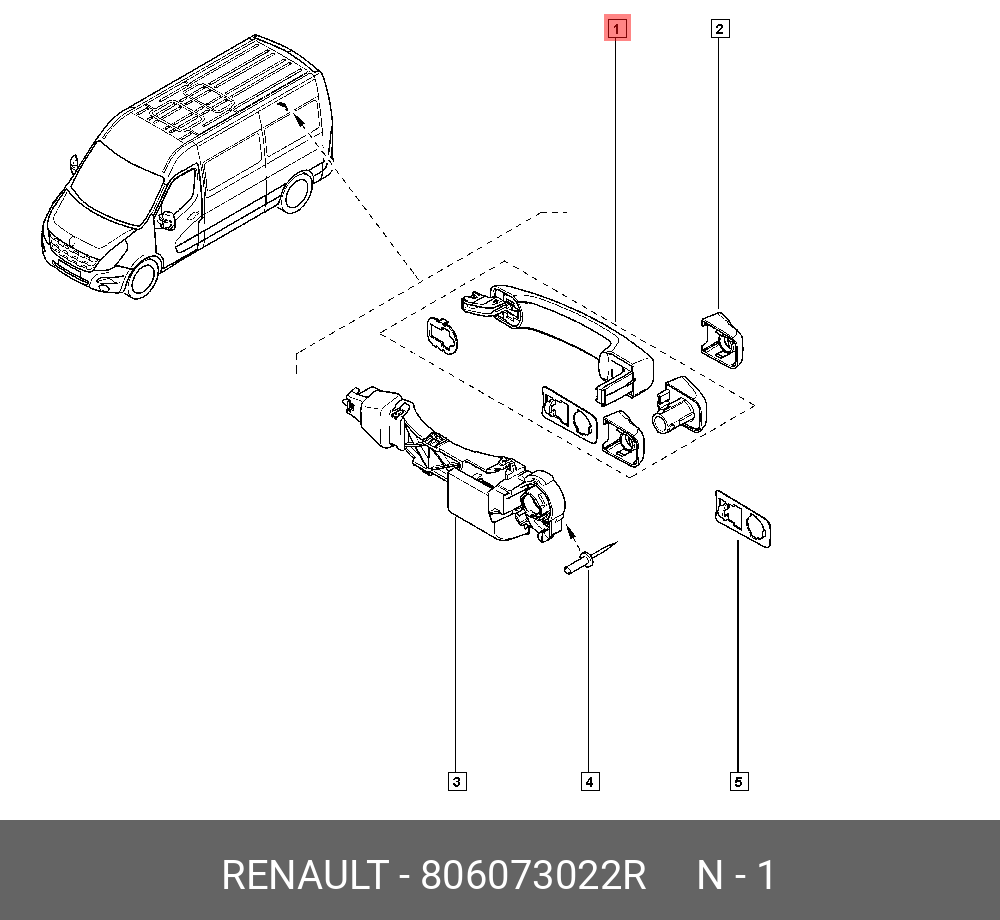 1
2
3
4
5
RENAULT - 806073022R N - 1