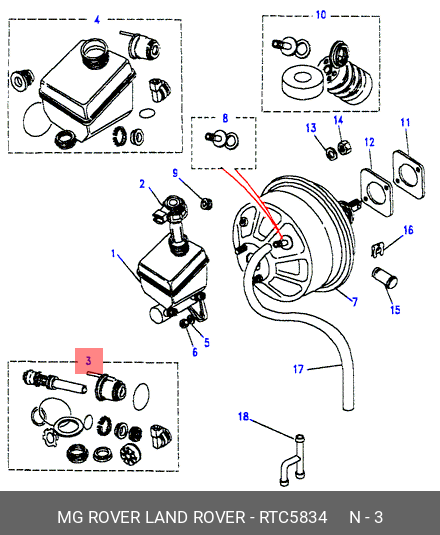 4
10
8
13
14
11
12
9
2
16
1
7
15
5
6
3
17
18
MG ROVER LAND ROVER - RTC5834 N - 3