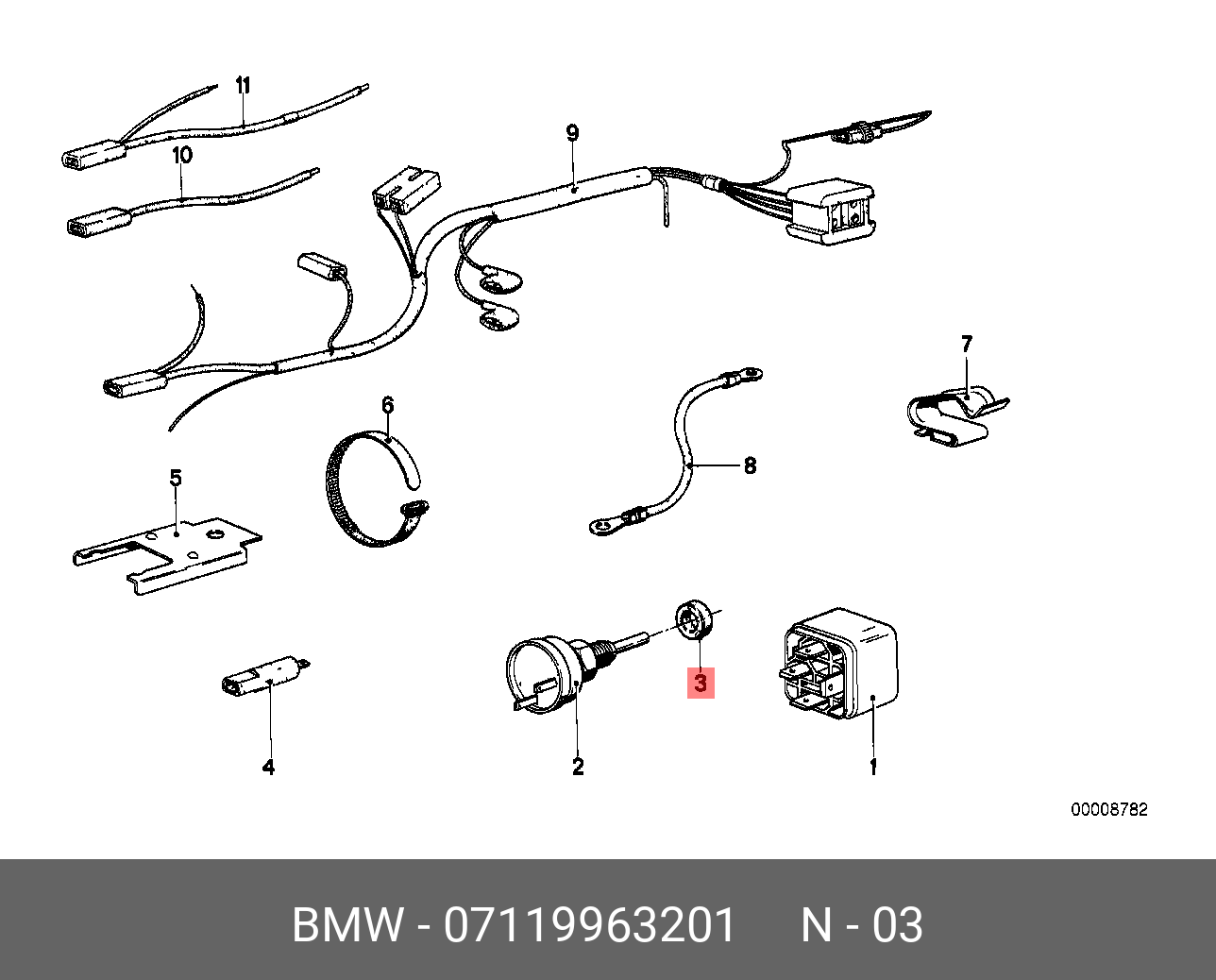 11
10
9
7
6
8
5
3
4
2
1
00008782

BMW - 07119963201 N - 03