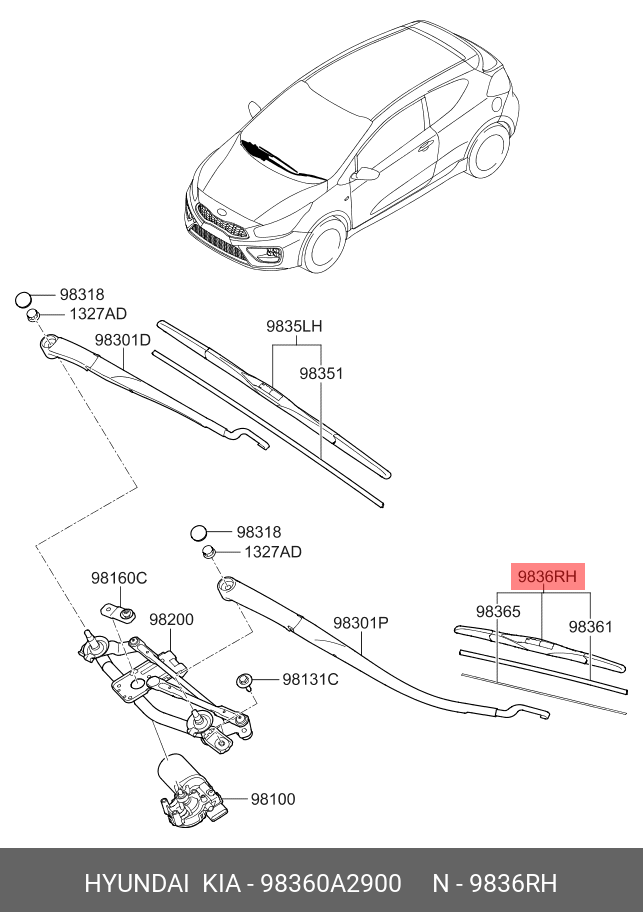 98318
1327AD
98301D
9835LH
98351
98318
1327AD
98160C
98200
98301P
9836RH
98365
98361
98131C
98100

HYUNDAI KIA - 98360A2900 N - 9836RH