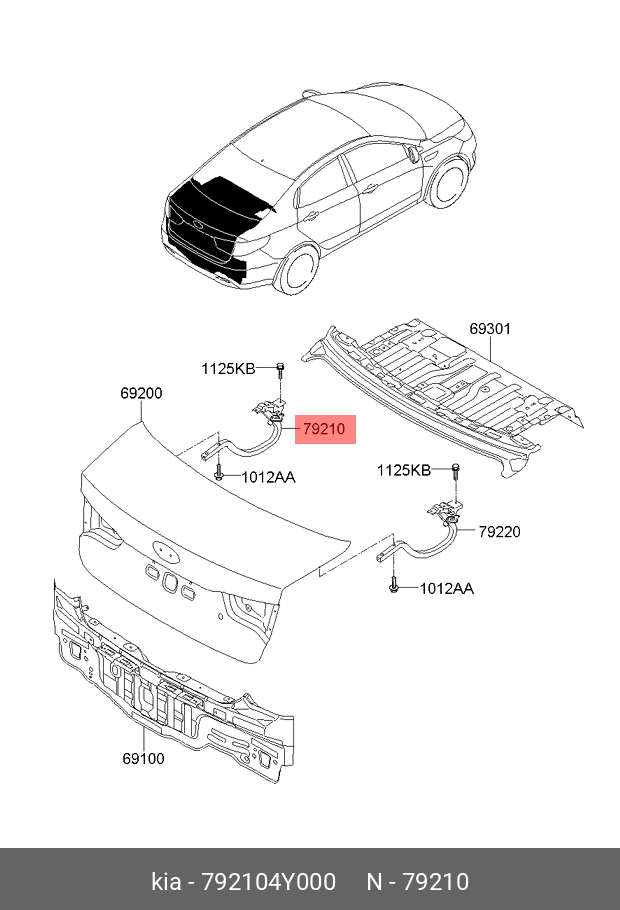 69301
1125KB
69200
79210
1012AA
1125KB
79220
1012AA
69100

kia - 792104Y000 N - 79210