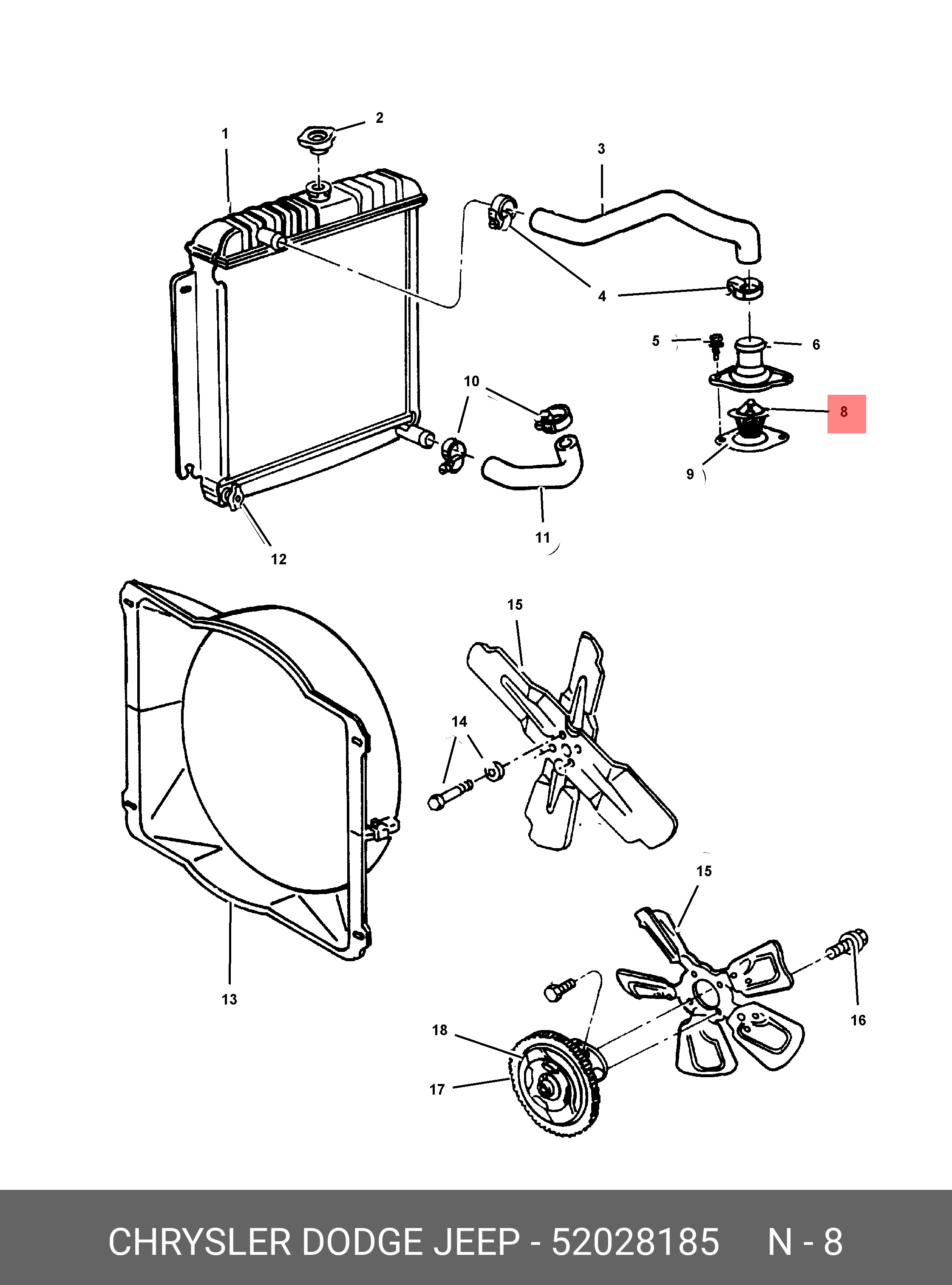 1
2
3
4
5
6
8
9
10
11
12
13
14
15
15
16
17
18

CHRYSLER DODGE JEEP - 52028185 N - 8