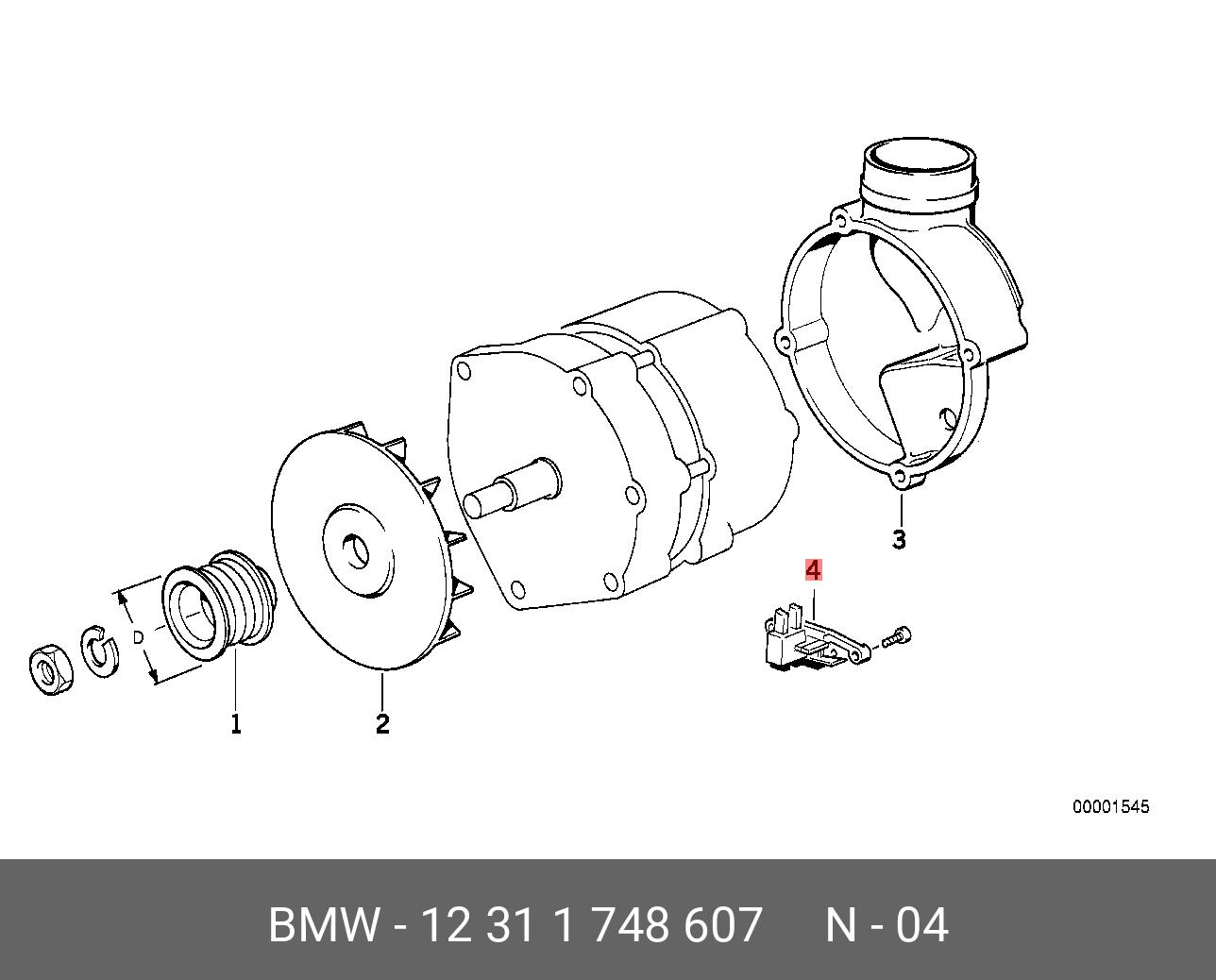 3

4

D

1

2

00001545

BMW - 12 31 1 748 607 N - 04