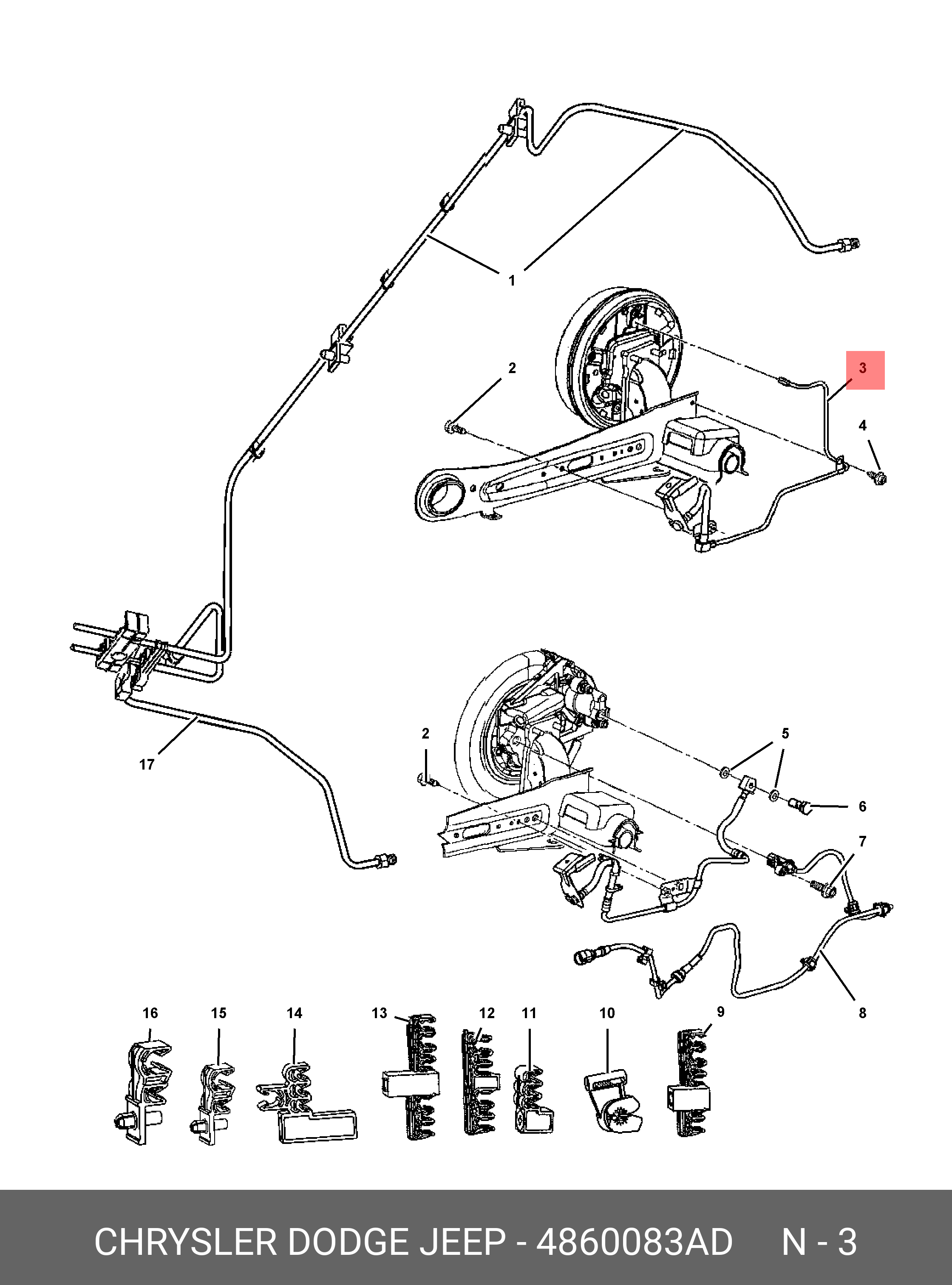 1
2
3
4
17
2
5
6
7
8
16
15
14
13
12
11
10
9

CHRYSLER DODGE JEEP - 4860083AD N - 3