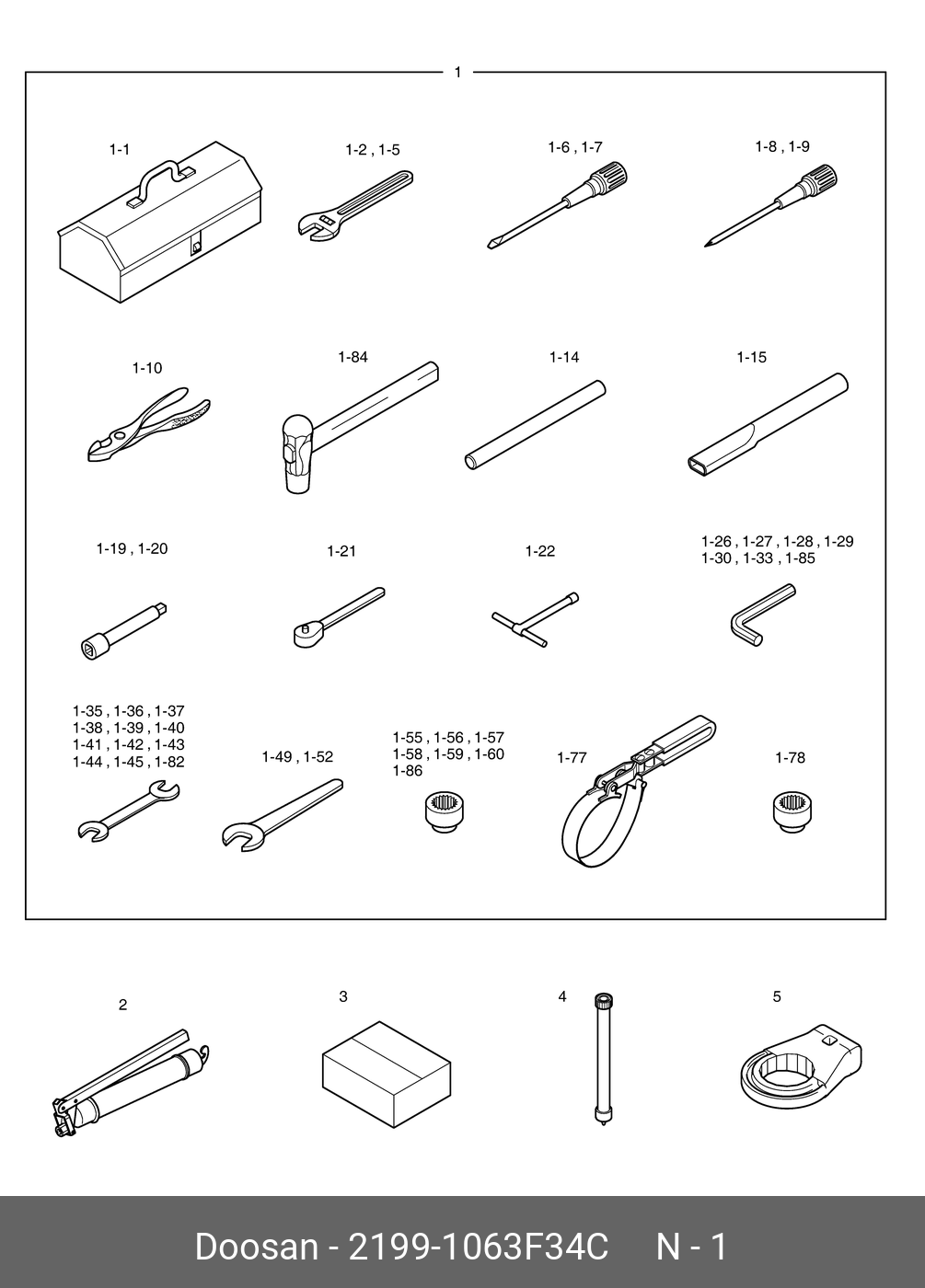 1

1-1

1-2 , 1-5

1-6 , 1-7

1-8 , 1-9

1-10

1-84

1-14

1-15

1-19 , 1-20

1-21

1-22

1-26 , 1-27 , 1-28 , 1-29
1-30 , 1-33 , 1-85

1-35 , 1-36 , 1-37
1-38 , 1-39 , 1-40
1-41 , 1-42 , 1-43
1-44 , 1-45 , 1-82

1-49 , 1-52

1-55 , 1-56 , 1-57
1-58 , 1-59 , 1-60
1-86

1-77

1-78

2

3

4

5

Doosan - 2199-1063F34C N - 1