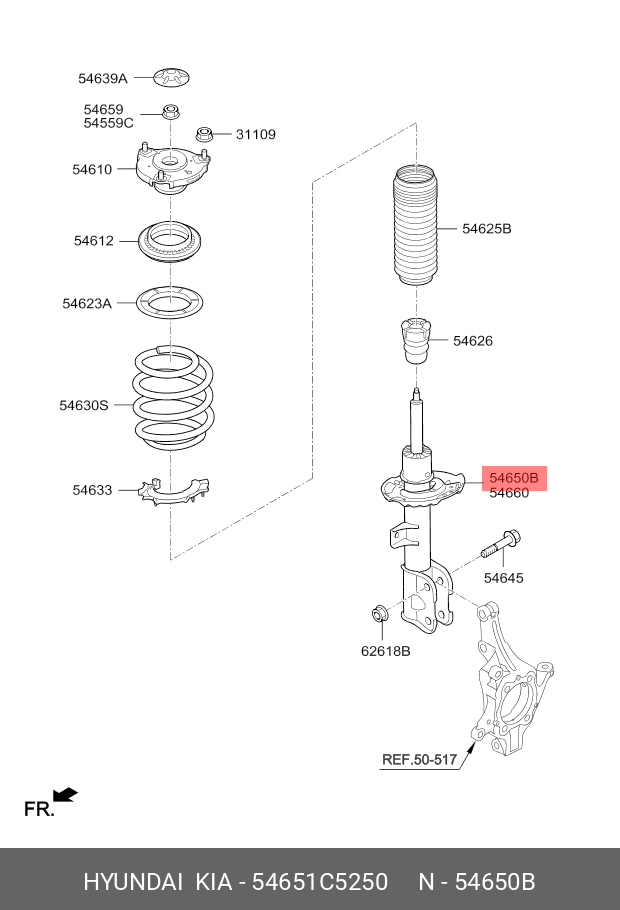 54639A
54659
54559C
31109
54610
54612
54623A
54630S
54633
54625B
54626
54650B
54660
54645
62618B
REF.50-517
FR.

HYUNDAI KIA - 54651C5250 N - 54650B