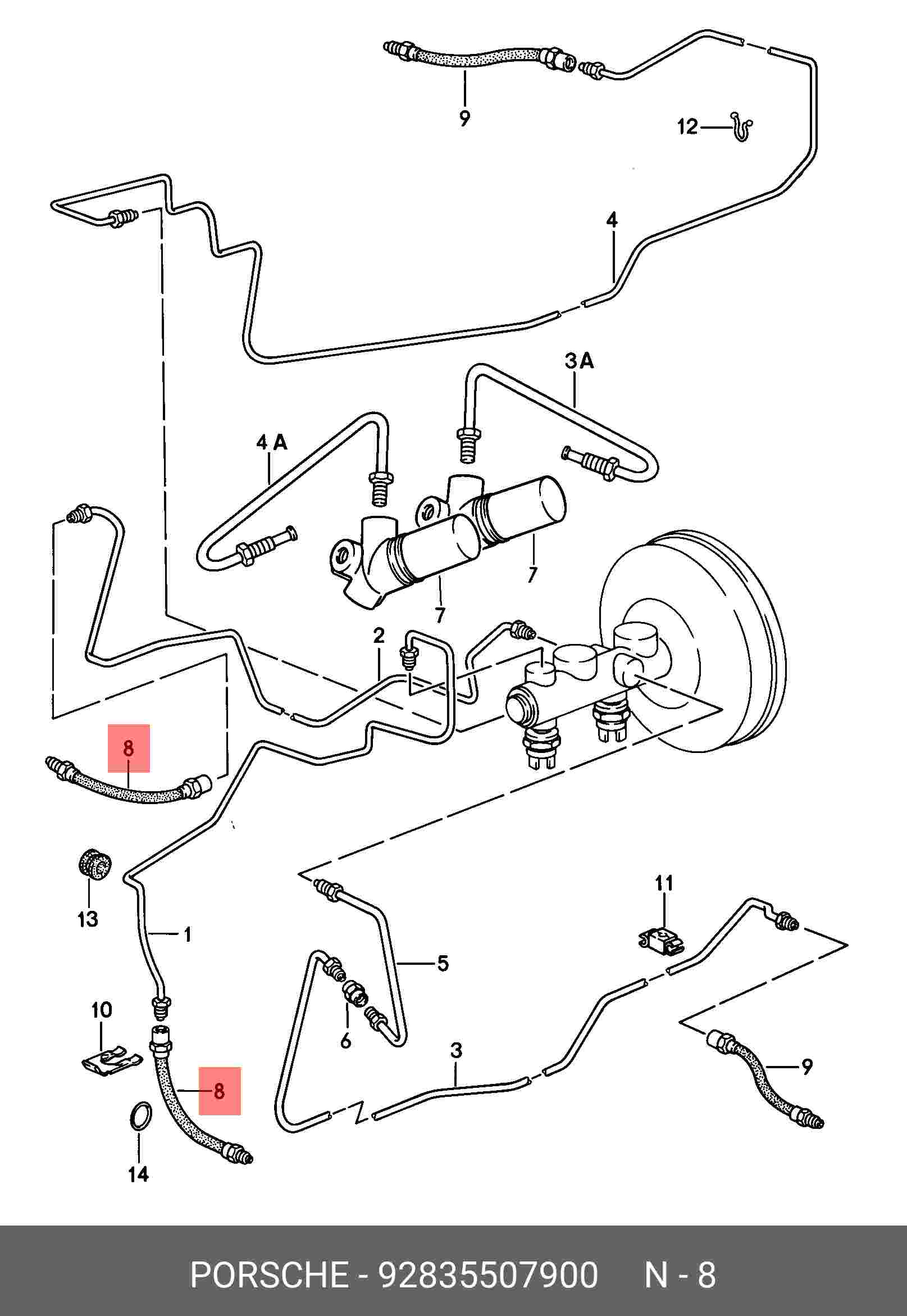 9
12
4
3A
4A
7
7
2
8
13
1
11
5
10
6
3
9
8
14
PORSCHE - 92835507900 N - 8