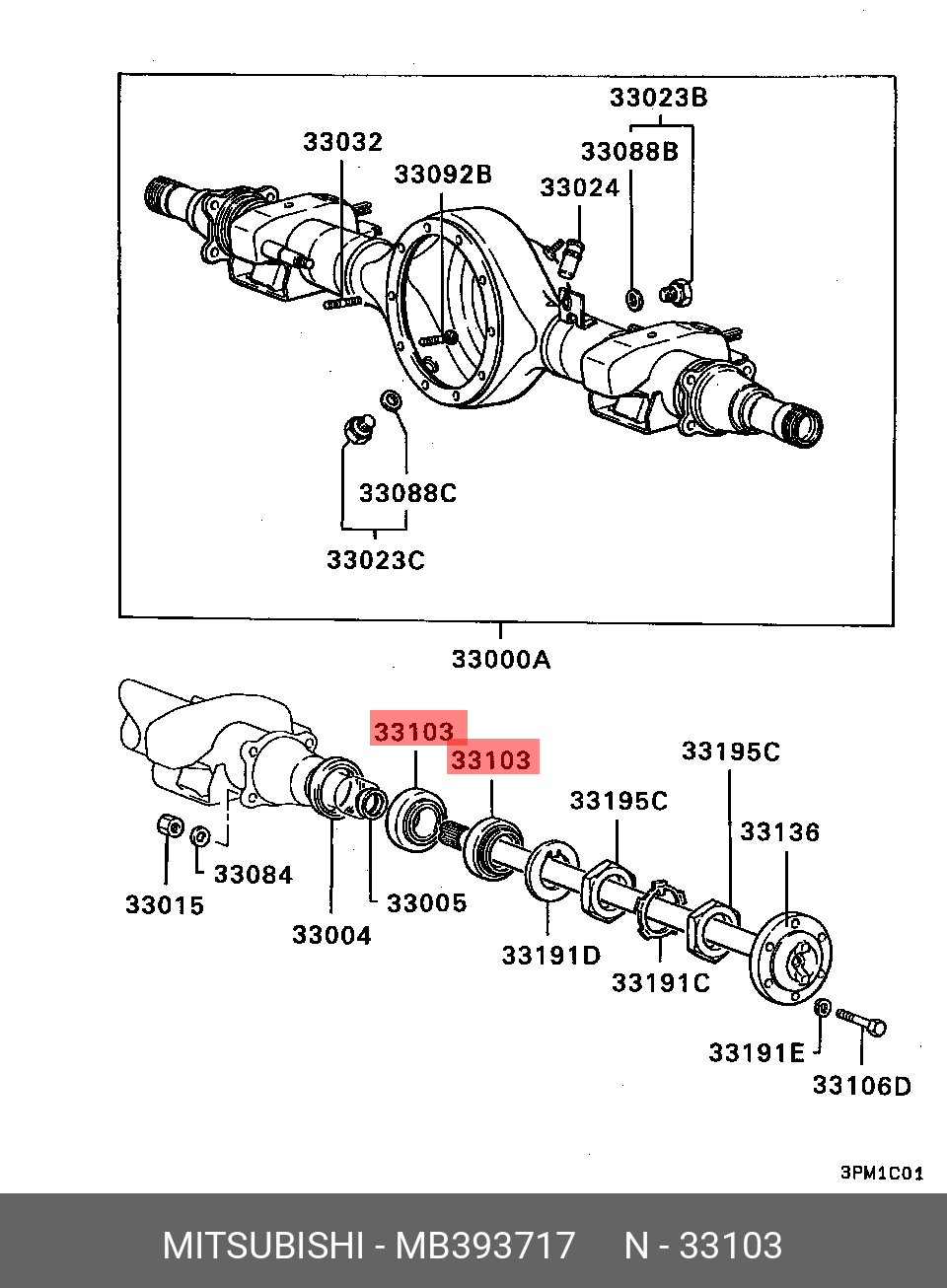 33023B
33032
33088B
33092B
33024
33088C
33023C
33000A
33103
33103
33195C
33195C
33136
33084
33015
33005
33004
33191D
33191C
33191E
33106D
3PM1C01
MITSUBISHI - MB393717 N - 33103