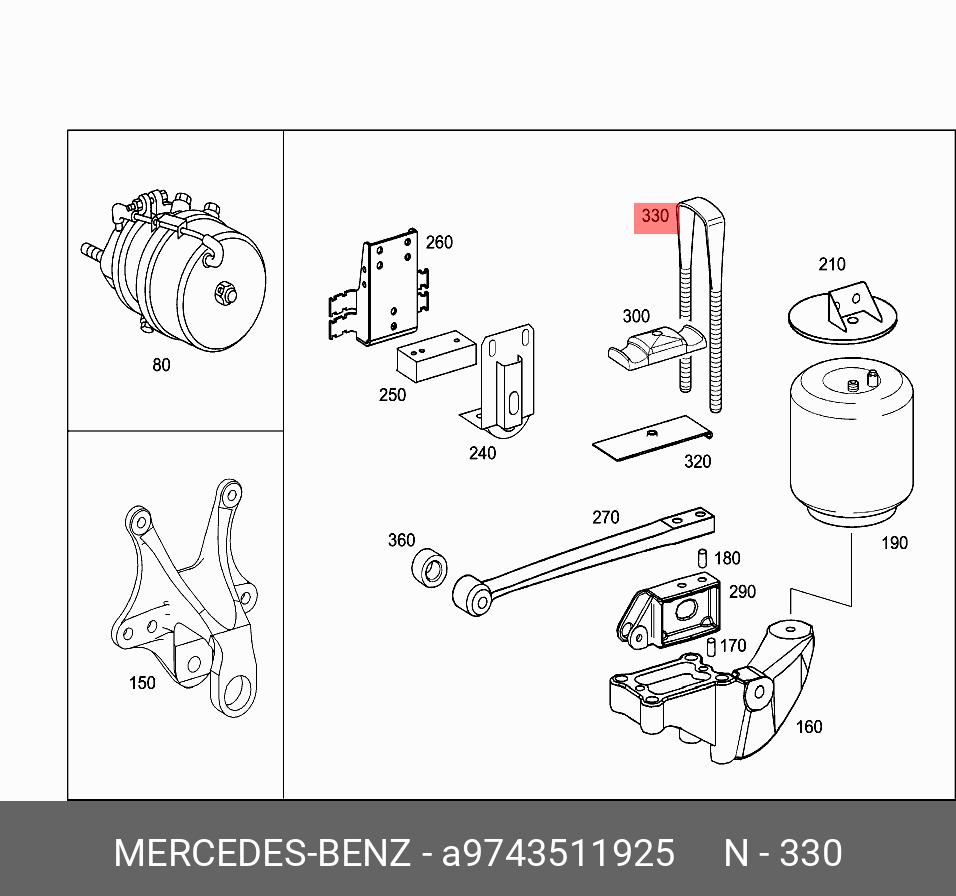 80

150

260

250

240

330

300

320

210

190

270

360

180

290

170

160

MERCEDES-BENZ - a9743511925 N - 330