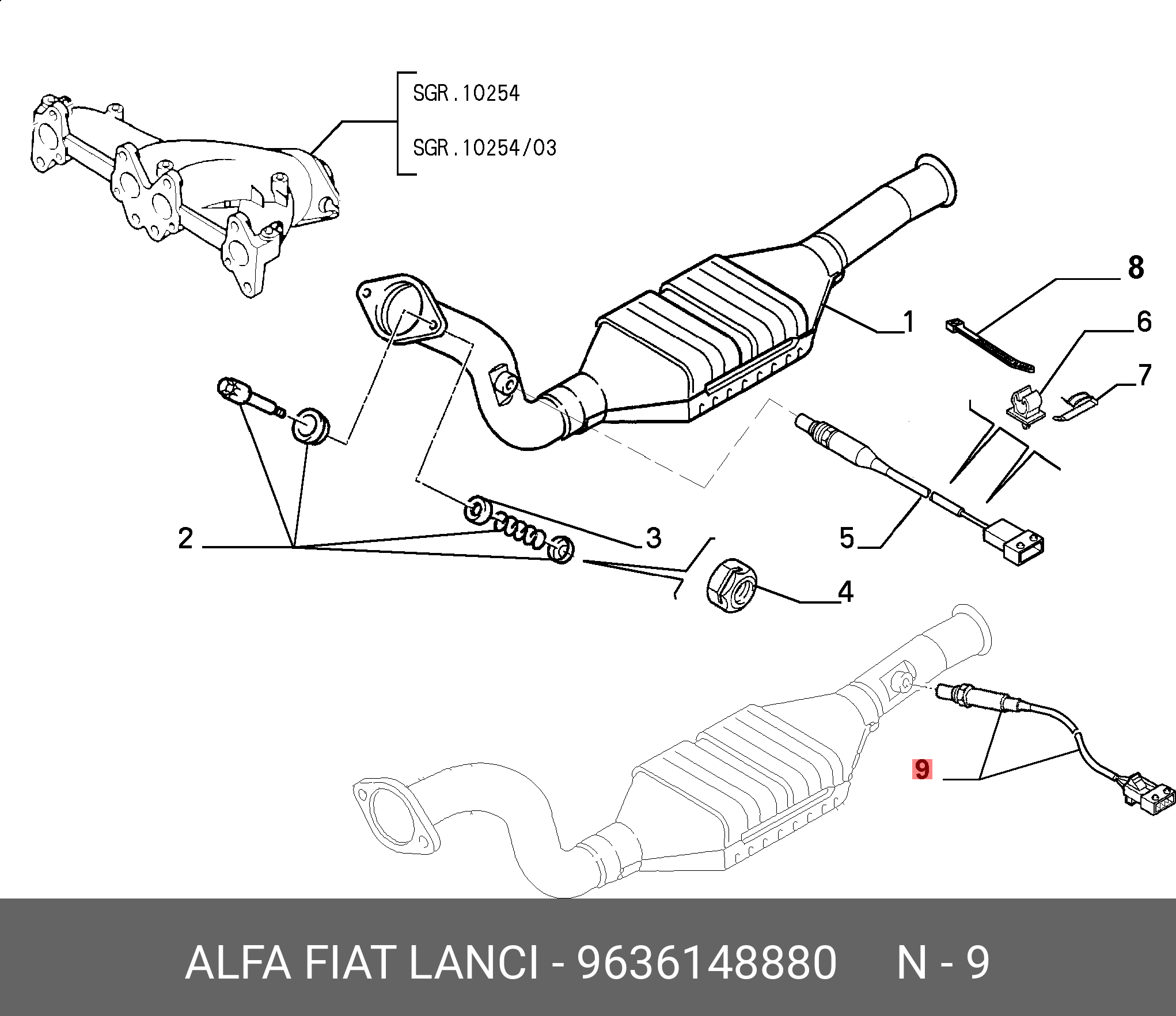 SGR.10254

SGR.10254/03

8

1

6

7

2

3

5

4

9

ALFA FIAT LANCI - 9636148880 N - 9