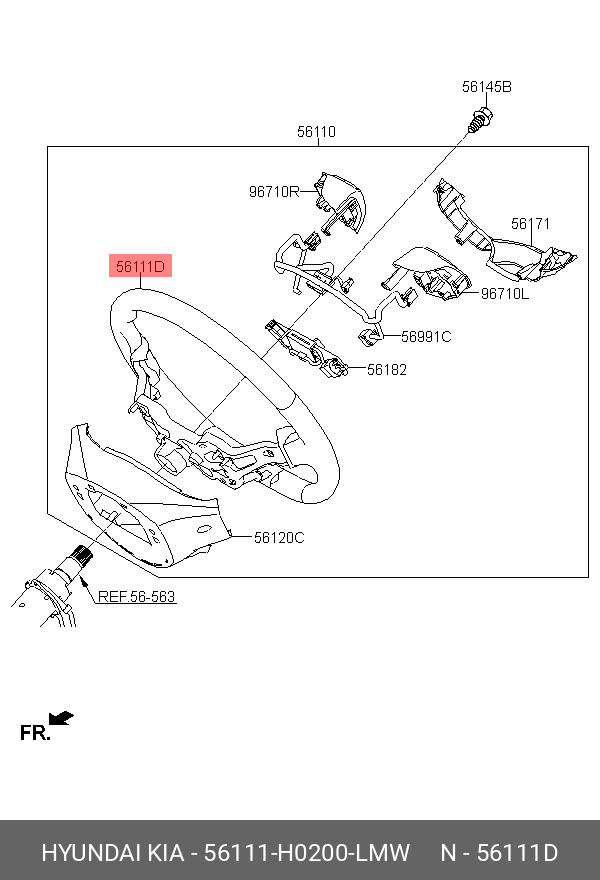 56145B

56110

96710R

56171

56111D

96710L

56991C

56182

56120C

REF.56-563

FR.

HYUNDAI KIA - 56111-H0200-LMW N - 56111D