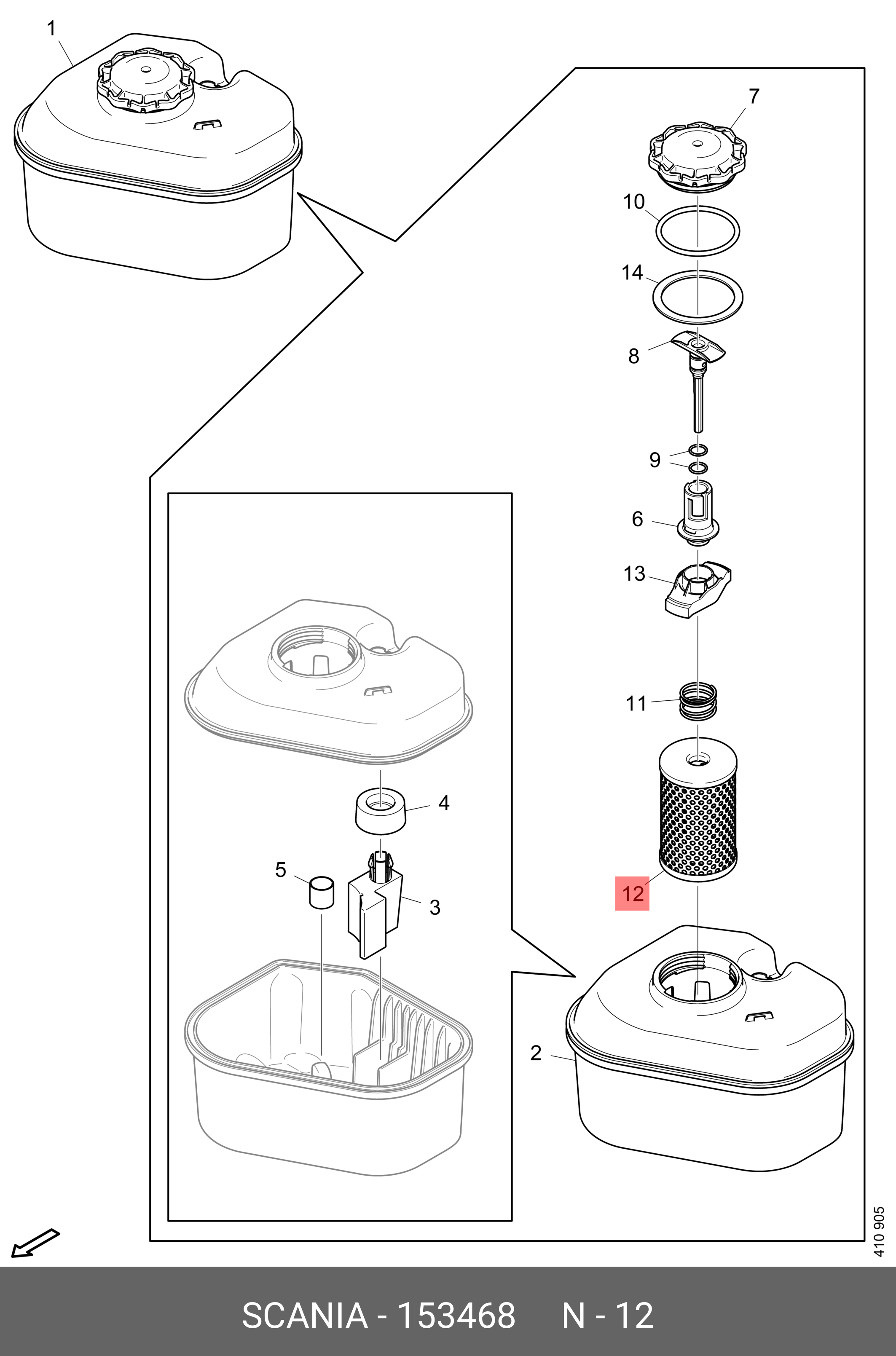 1
7
10
14
8
9
6
13
11
4
5
3
12
2
410 905
SCANIA - 153468 N - 12