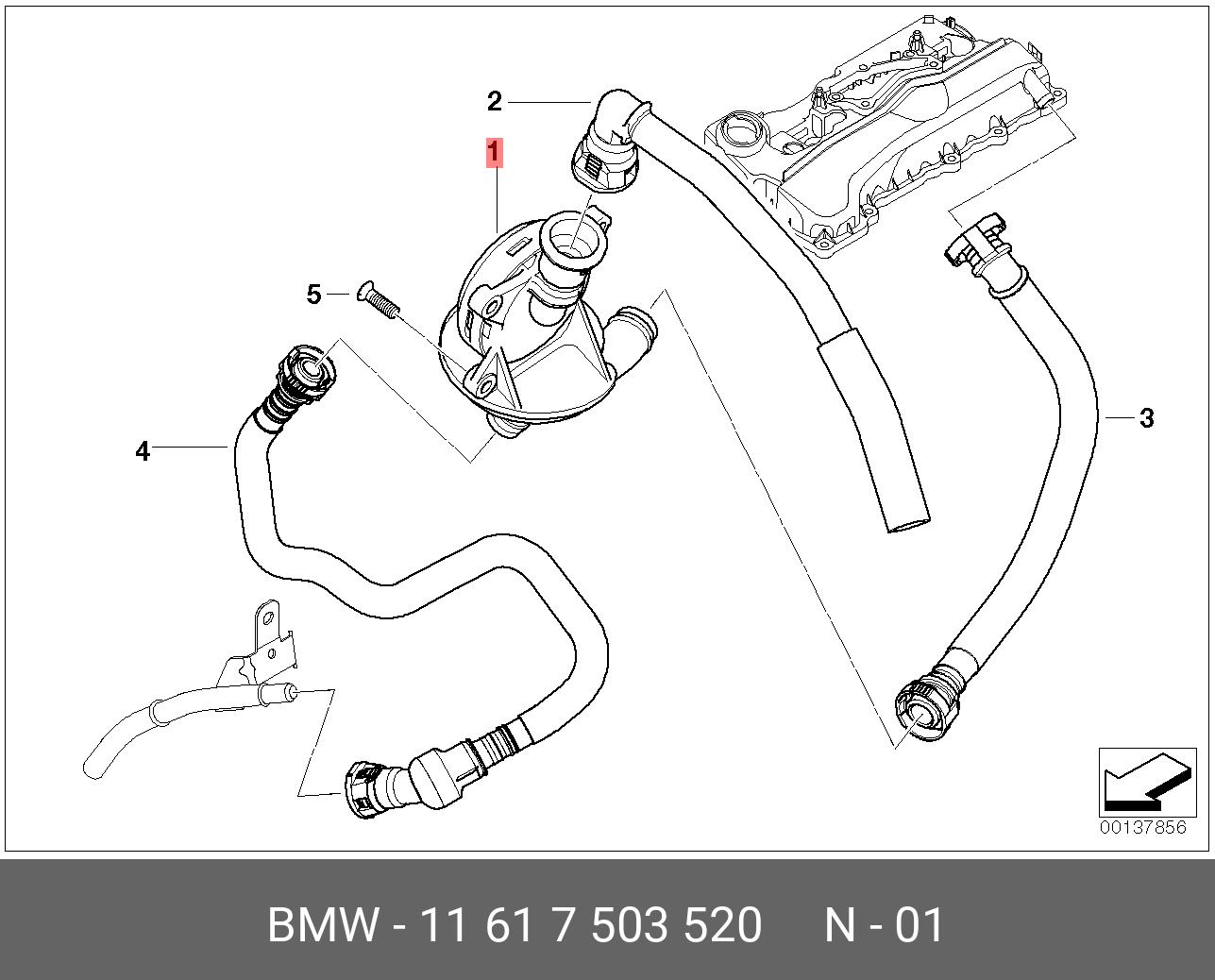 2
1
5
4
3
00137856
BMW - 11 61 7 503 520 N - 01