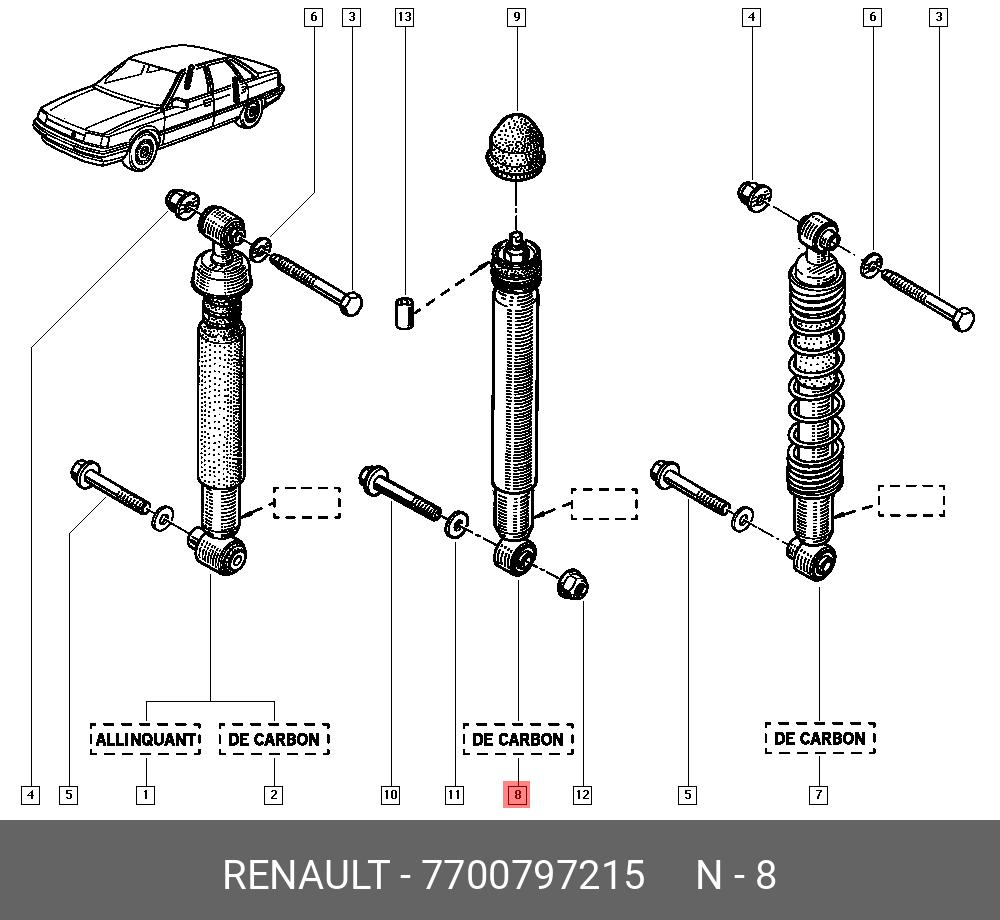 6
3
13
9
4
6
3
ALLINQUANT
DE CARBON
DE CARBON
DE CARBON
4
5
1
2
10
11
8
12
5
7
RENAULT - 7700797215 N - 8