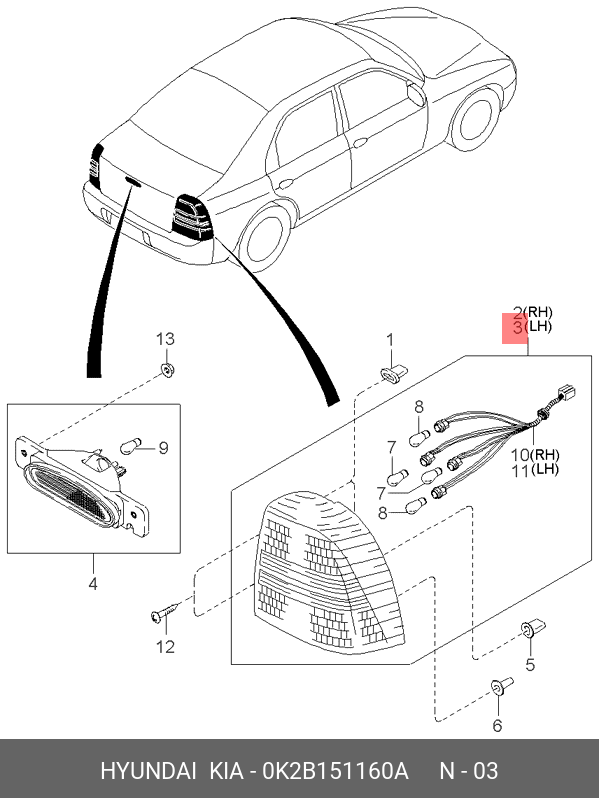 2(RH)
3(LH)
13
1
8
9
7
10(RH)
11(LH)
7
8
4
12
5
6

HYUNDAI KIA - 0K2B151160A N - 03