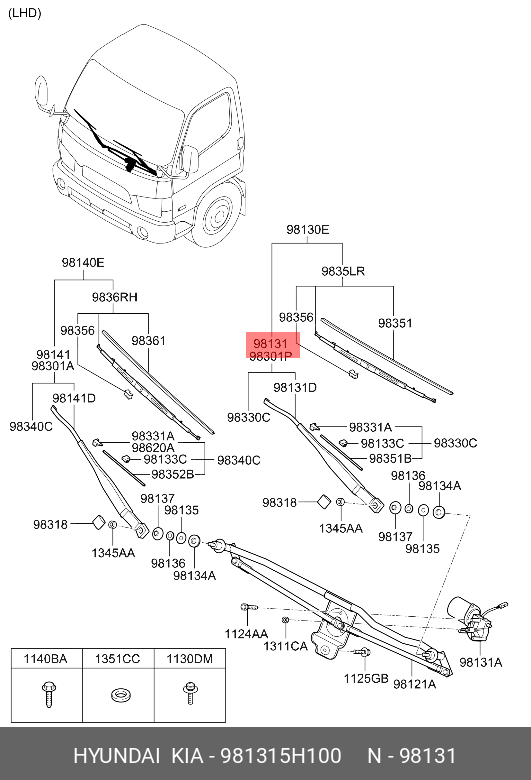 (LHD)

98130E
9835LR
98356
98351
98131
98301P
98131D
98330C
98331A
98133C
98330C
98351B
98136
98134A
98318
1345AA
98137
98135

98140E
9836RH
98356
98361
98141
98301A
98141D
98340C
98331A
98620A
98133C
98340C
98352B
98137
98135
98318
1345AA
98136
98134A

1124AA
1311CA
1125GB
98121A
98131A

| 1140BA | 1351CC | 1130DM |
|---|---|---|
| | | |

HYUNDAI KIA - 981315H100 N - 98131