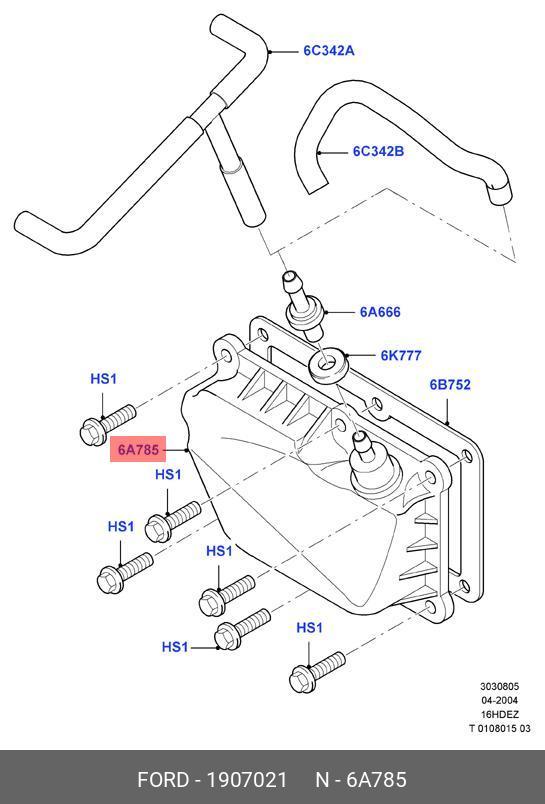 6C342A

6C342B

6A666

6K777

6B752

HS1

6A785

HS1

HS1

HS1

HS1

HS1

3030805
04-2004
16HDEZ
T 0108015 03

FORD - 1907021 N - 6A785