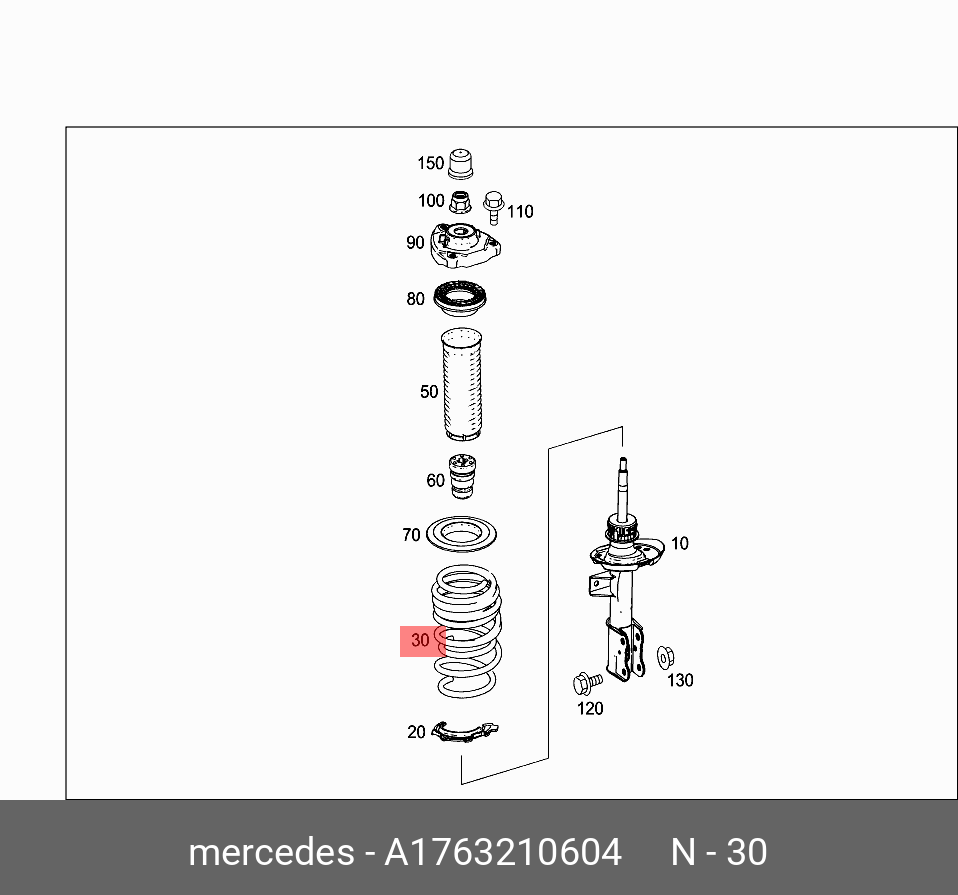 150
100
110
90
80
50
60
70
10
30
130
120
20

mercedes - A1763210604 N - 30