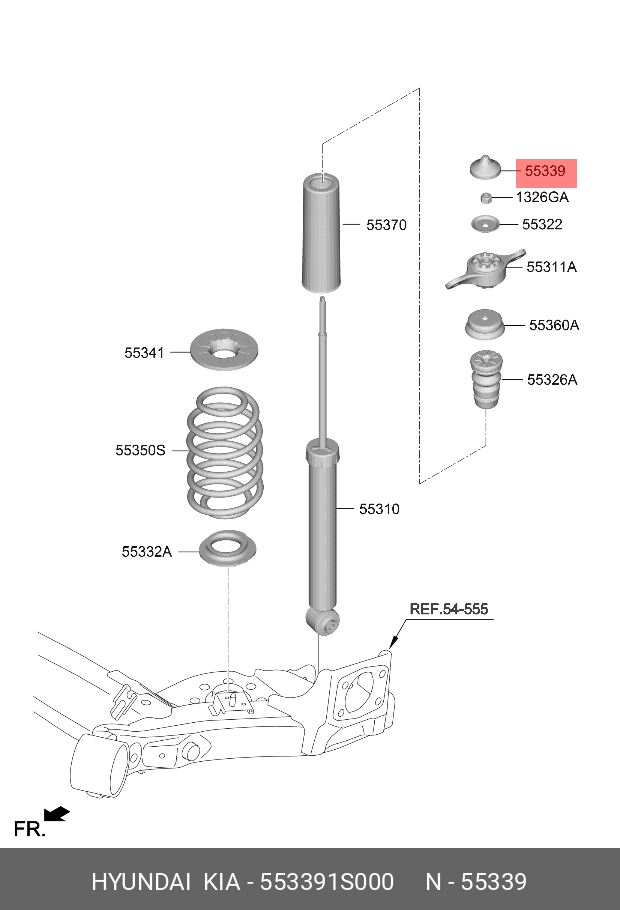 55339
1326GA
55370
55322
55311A
55360A
55341
55326A
55350S
55310
55332A
REF.54-555
FR.

HYUNDAI KIA - 553391S000 N - 55339