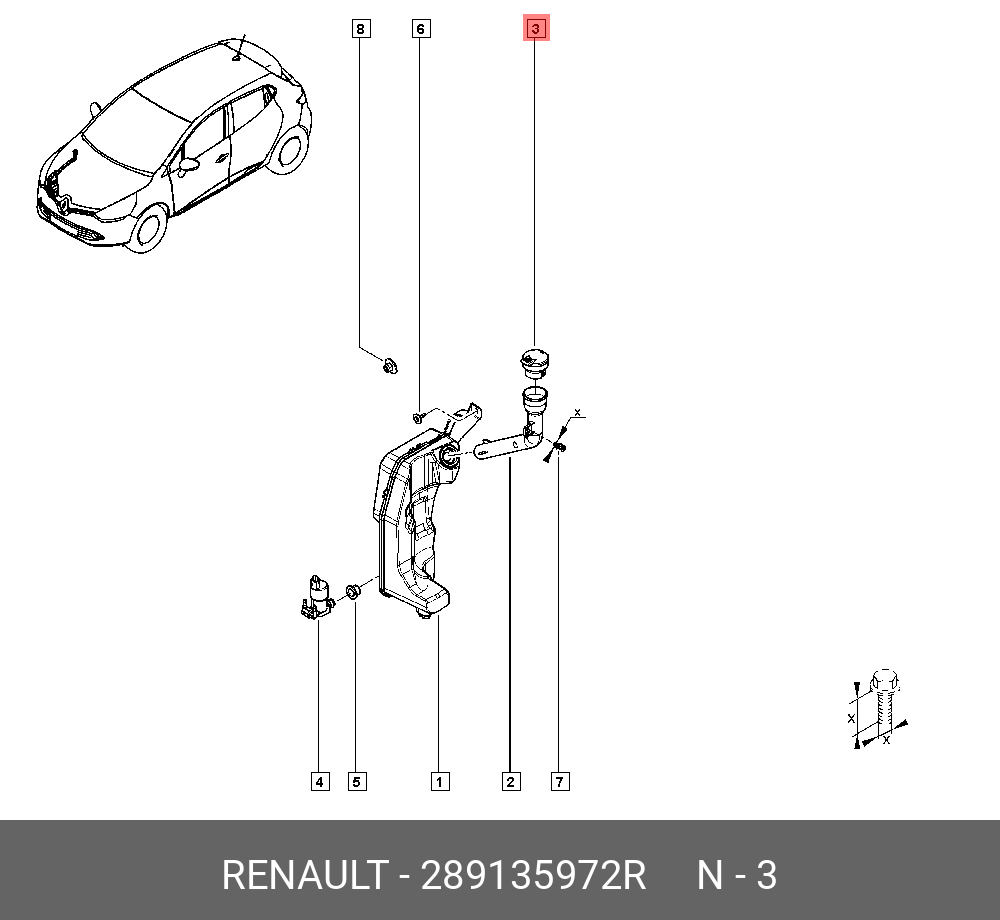 8
6
3
x
x
x
4
5
1
2
7
RENAULT - 289135972R N - 3