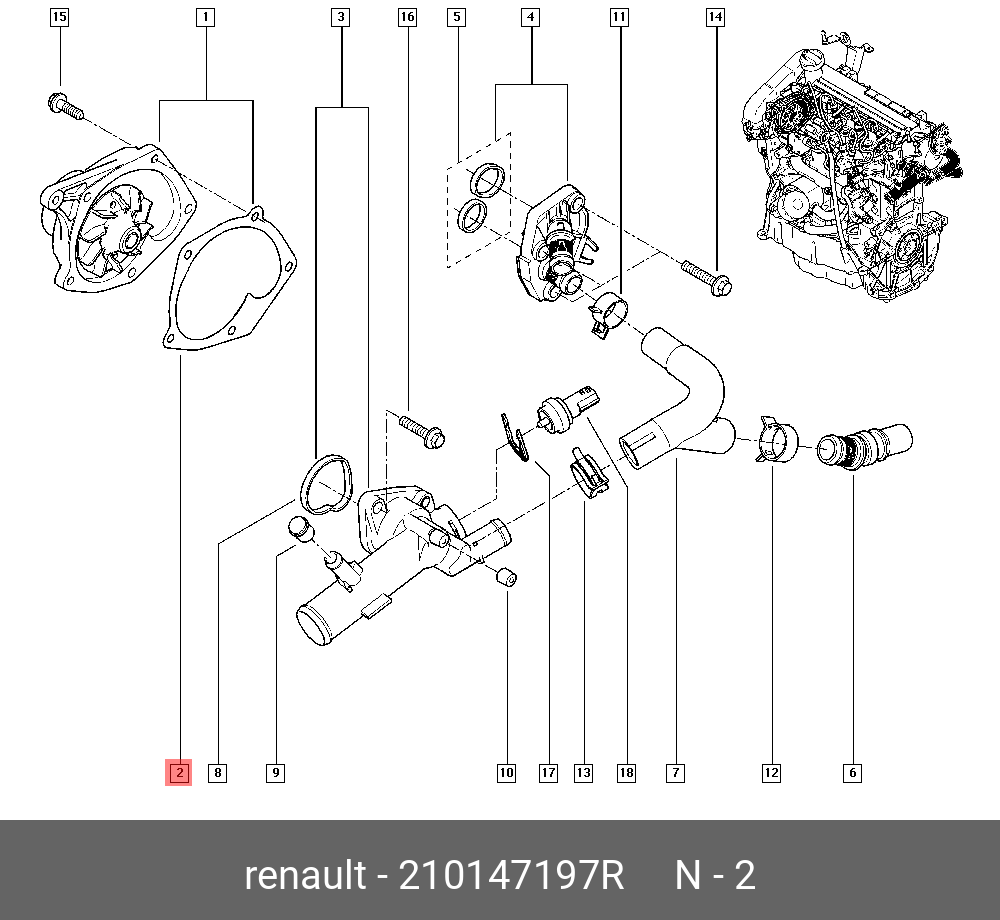 15
1
3
16
5
4
11
14
2
8
9
10
17
13
18
7
12
6

renault - 210147197R N - 2